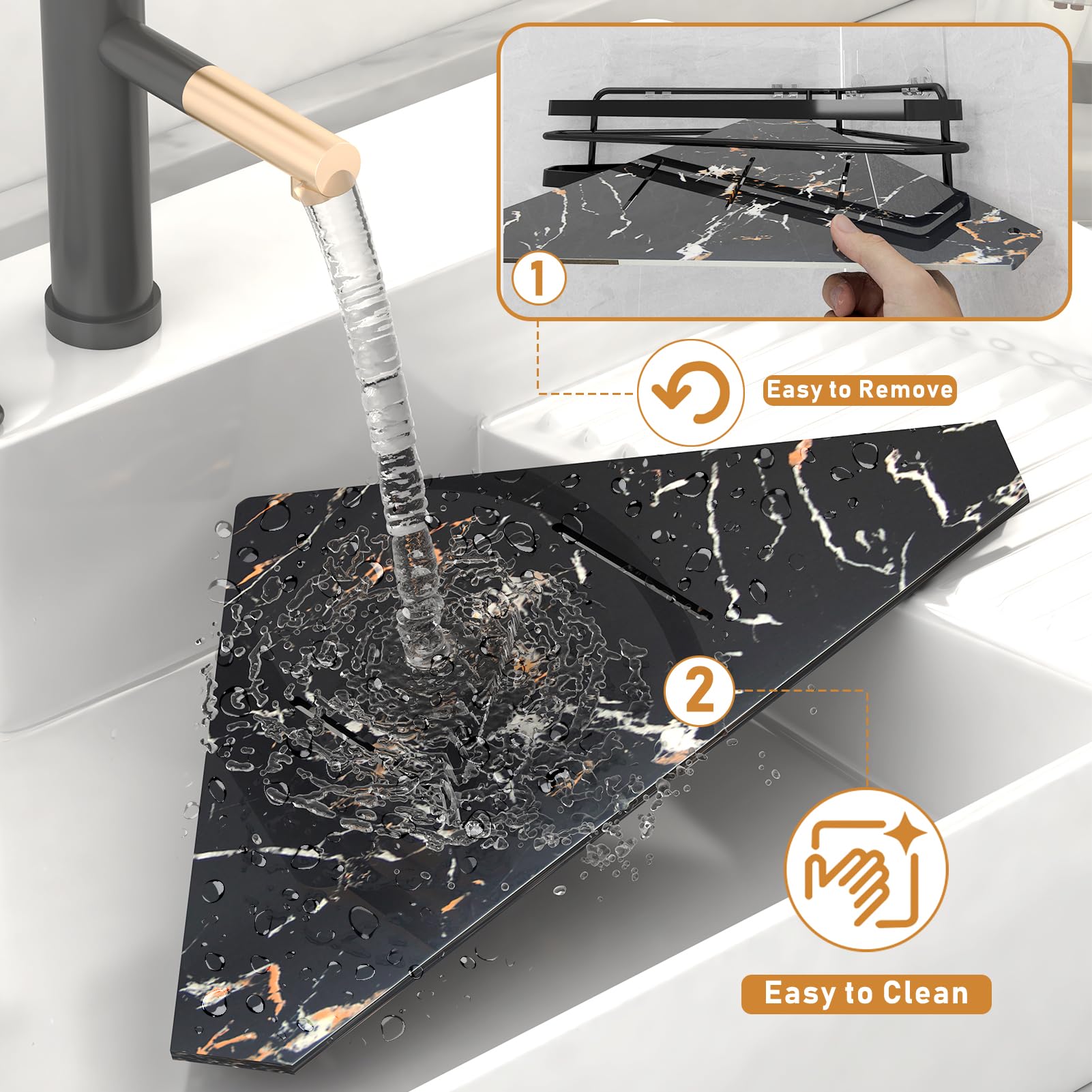 1

Easy to Remove

2

Easy to Clean