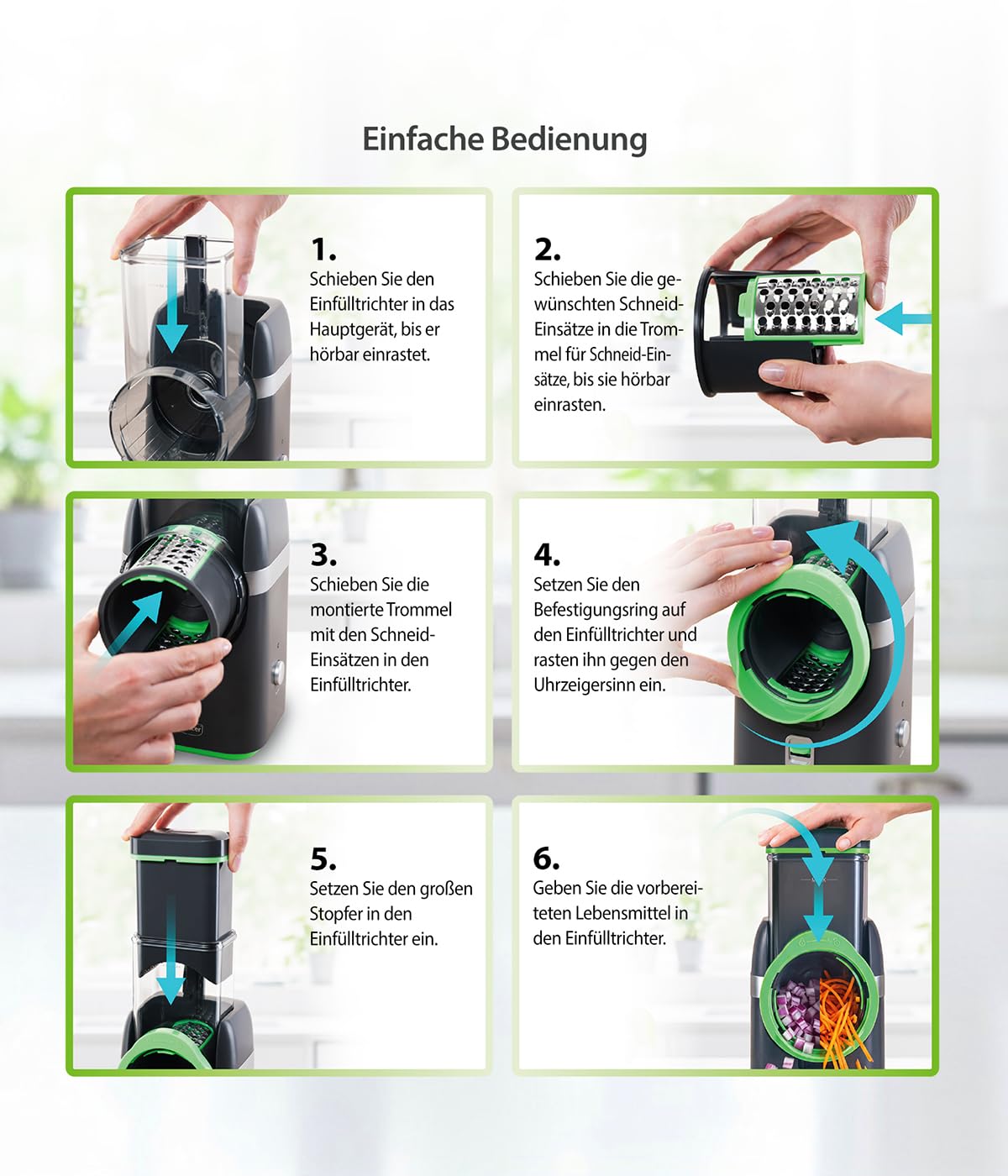 Einfache Bedienung

1.
Schieben Sie den Einfülltrichter in das Hauptgerät, bis er hörbar einrastet.

2.
Schieben Sie die gewünschten Schneid-Einsätze in die Trommel für Schneid-Einsätze, bis sie hörbar einrasten.

3.
Schieben Sie die montierte Trommel mit den Schneid-Einsätzen in den Einfülltrichter.

4.
Setzen Sie den Befestigungsring auf den Einfülltrichter und rasten ihn gegen den Uhrzeigersinn ein.

5.
Setzen Sie den großen Stopfer in den Einfülltrichter ein.

6.
Geben Sie die vorbereiteten Lebensmittel in den Einfülltrichter.