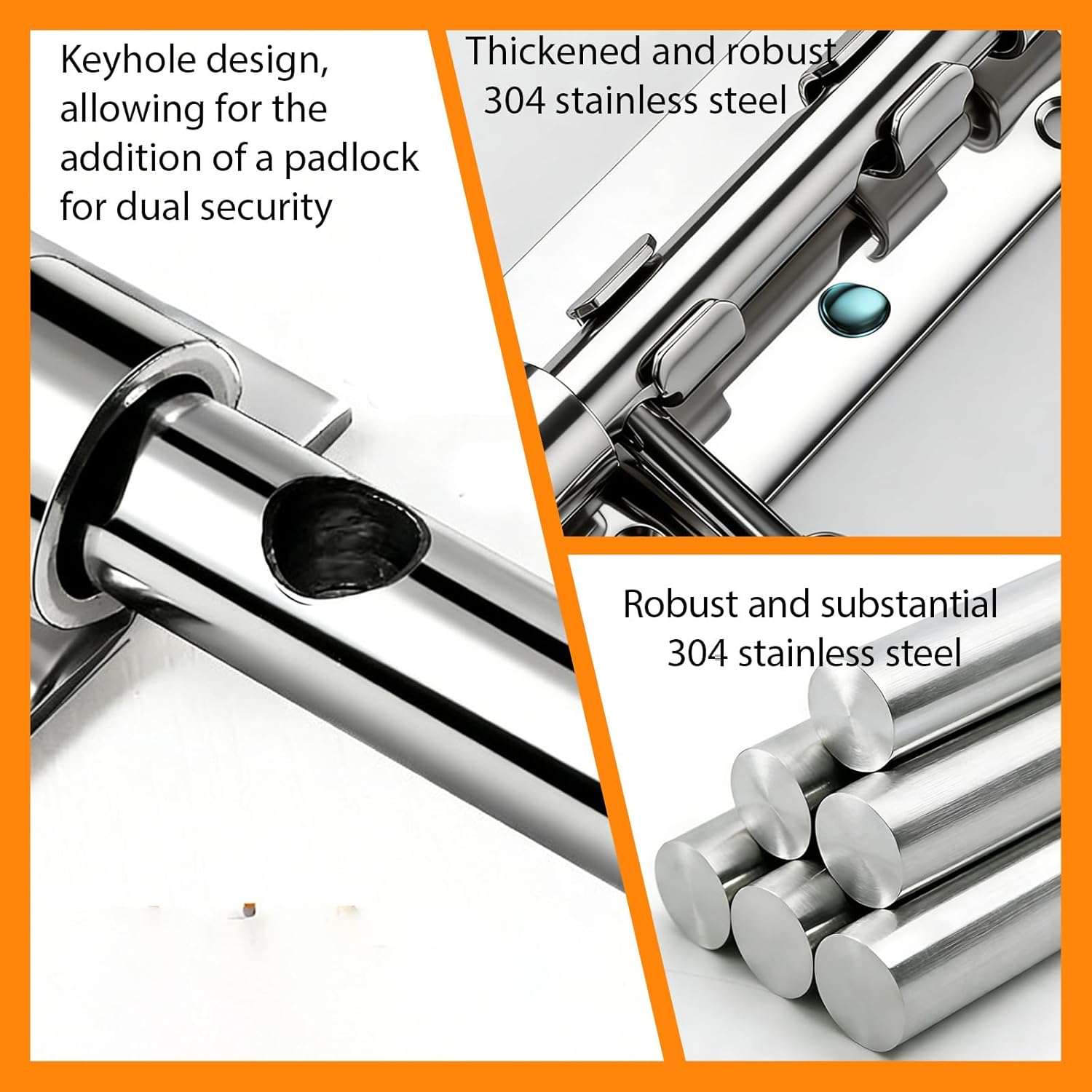 Keyhole design, allowing for the addition of a padlock for dual security

Thickened and robust 304 stainless steel

Robust and substantial 304 stainless steel