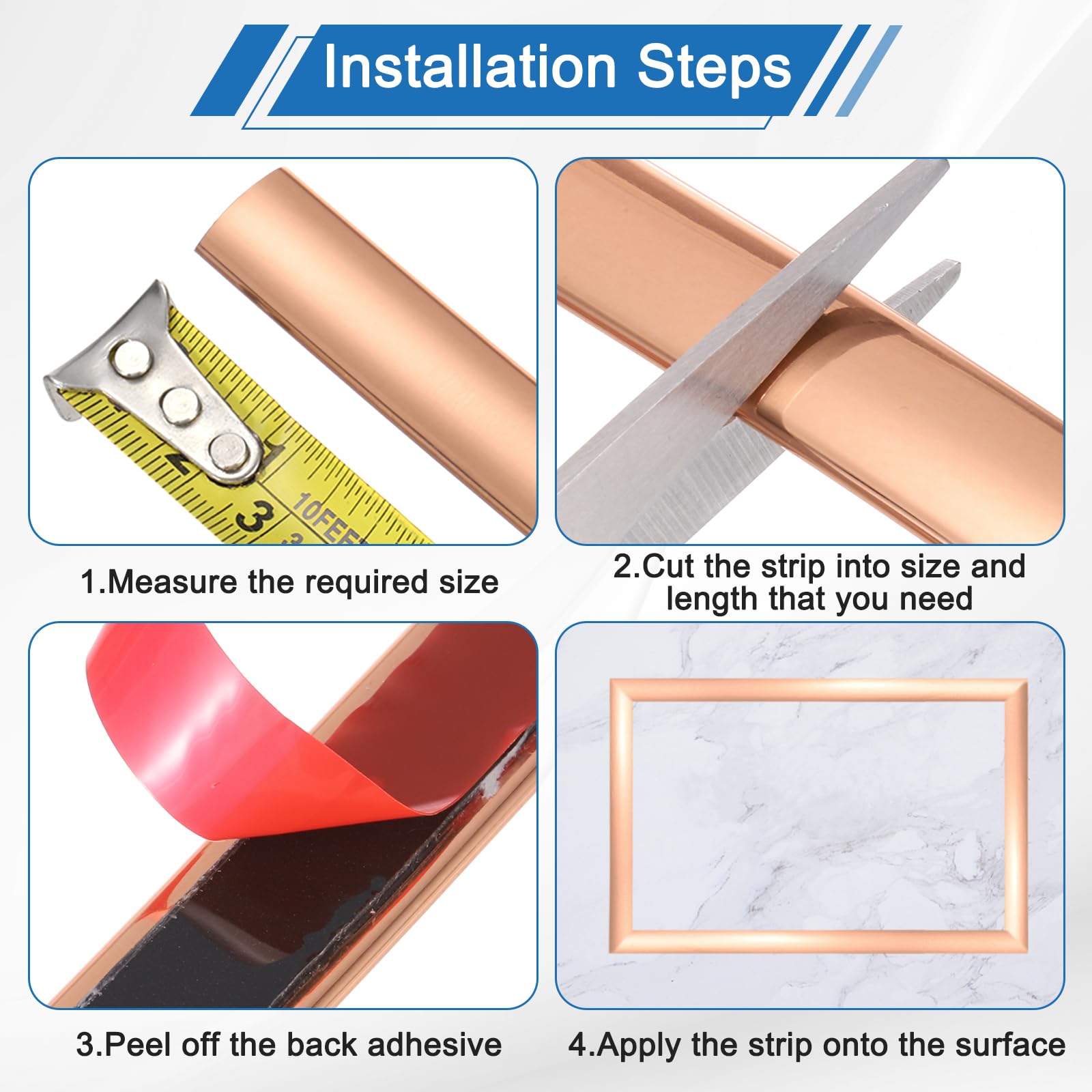 Installation Steps

2
1
3
10FEET

1.Measure the required size

2.Cut the strip into size and length that you need

3.Peel off the back adhesive

4.Apply the strip onto the surface