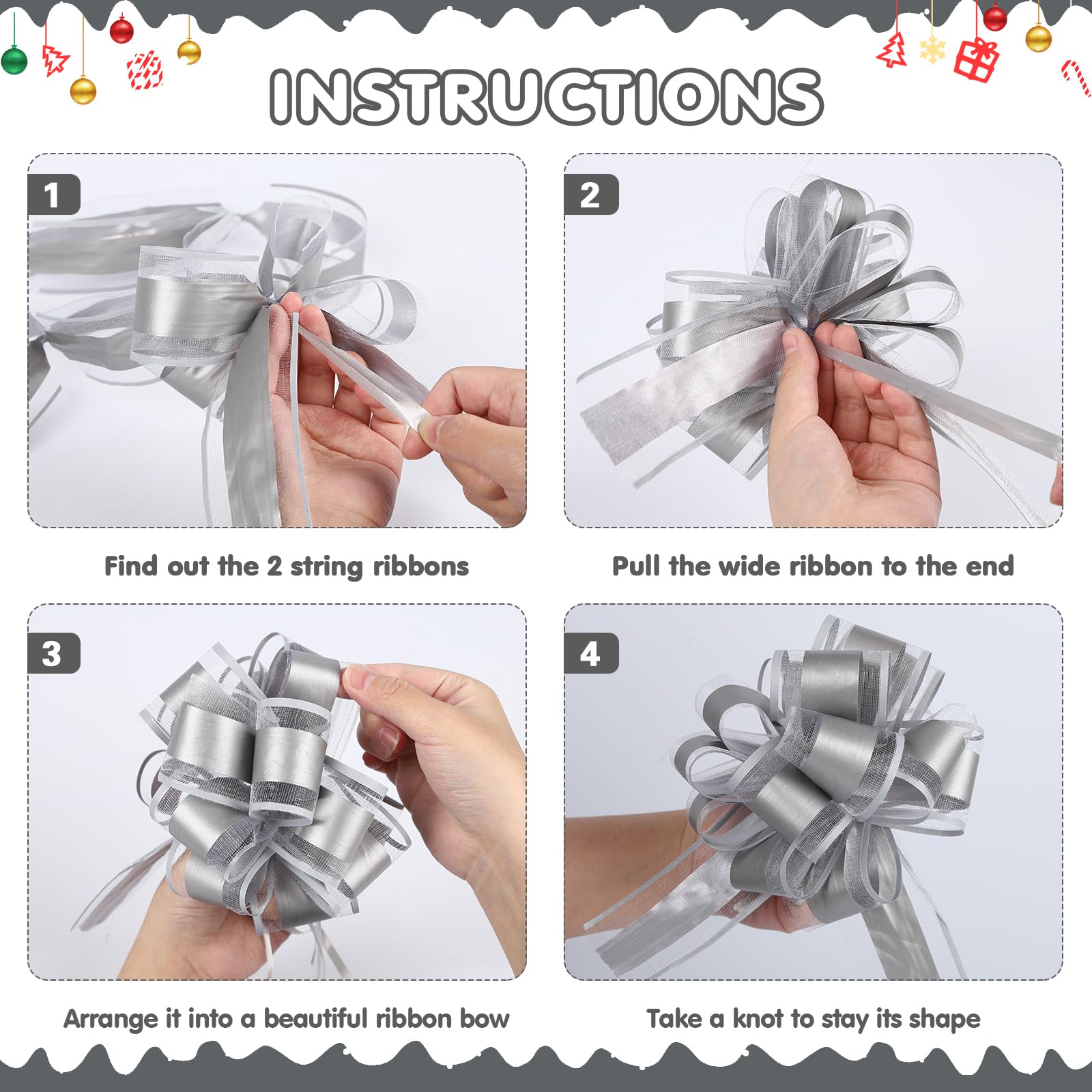 INSTRUCTIONS

1

Find out the 2 string ribbons

2

Pull the wide ribbon to the end

3

Arrange it into a beautiful ribbon bow

4

Take a knot to stay its shape