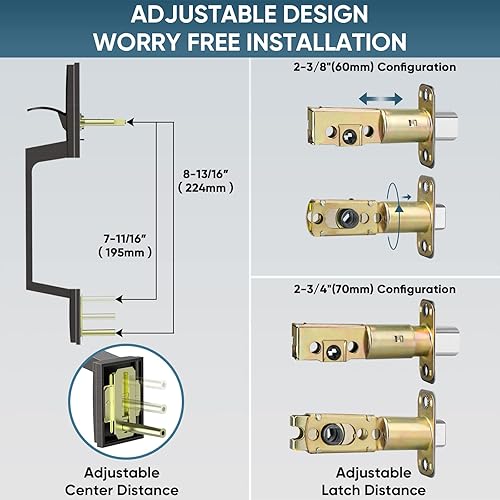 ADJUSTABLE DESIGN
WORRY FREE INSTALLATION

8-13/16"
( 224mm )

7-11/16"
( 195mm )

Adjustable
Center Distance

2-3/8"(60mm) Configuration

2-3/4"(70mm) Configuration

Adjustable
Latch Distance