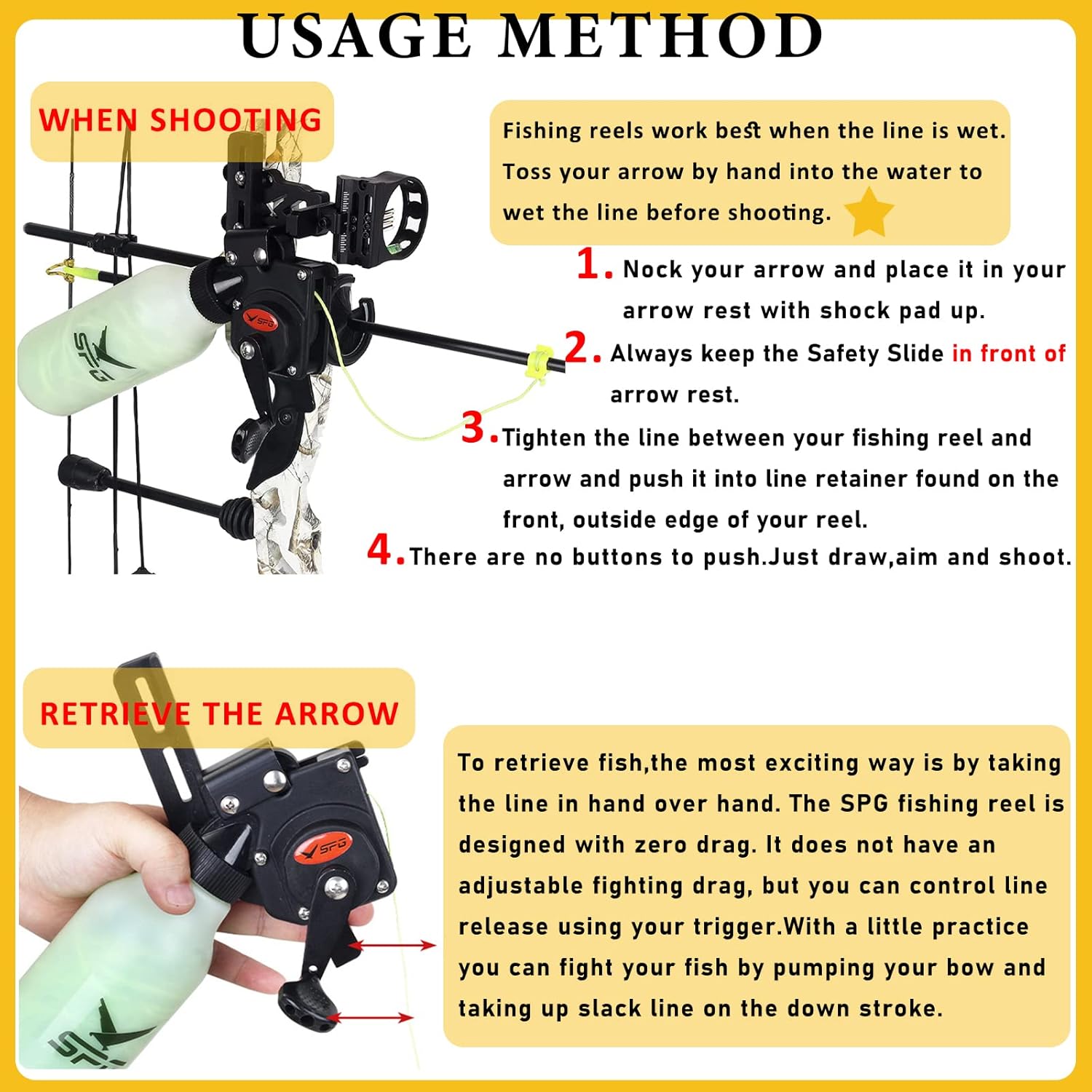 USAGE METHOD

WHEN SHOOTING

Fishing reels work best when the line is wet. Toss your arrow by hand into the water to wet the line before shooting.

1. Nock your arrow and place it in your arrow rest with shock pad up.

2. Always keep the Safety Slide in front of arrow rest.

3. Tighten the line between your fishing reel and arrow and push it into line retainer found on the front, outside edge of your reel.

4. There are no buttons to push.Just draw,aim and shoot.

SPG

SPG

RETRIEVE THE ARROW

To retrieve fish,the most exciting way is by taking the line in hand over hand. The SPG fishing reel is designed with zero drag. It does not have an adjustable fighting drag, but you can control line release using your trigger.With a little practice you can fight your fish by pumping your bow and taking up slack line on the down stroke.

SPG

SPG