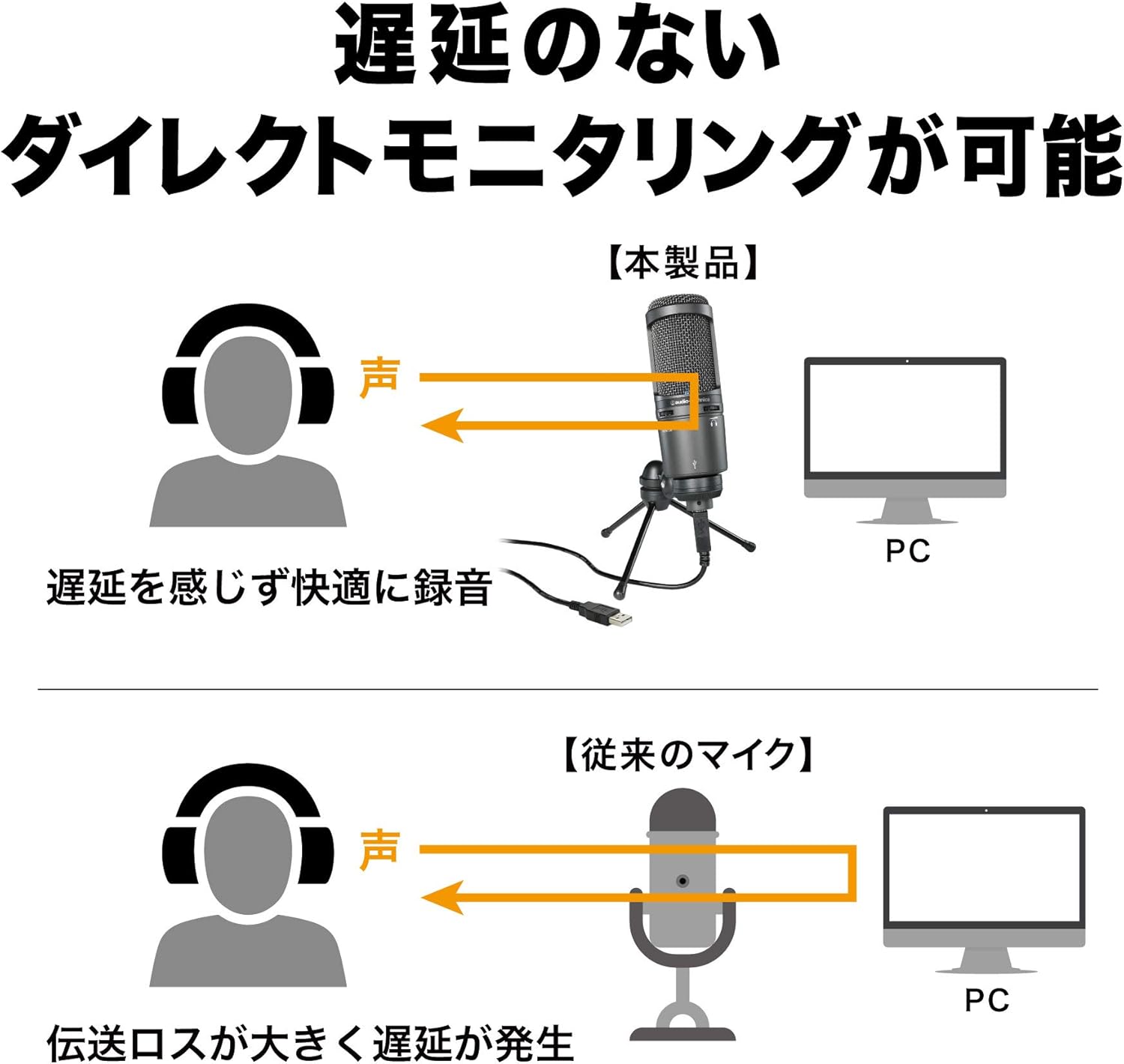 遅延のない
ダイレクトモニタリングが可能

【本製品】

声

audio-technica

PC

遅延を感じず快適に録音

【従来のマイク】

声

PC

伝送ロスが大きく遅延が発生