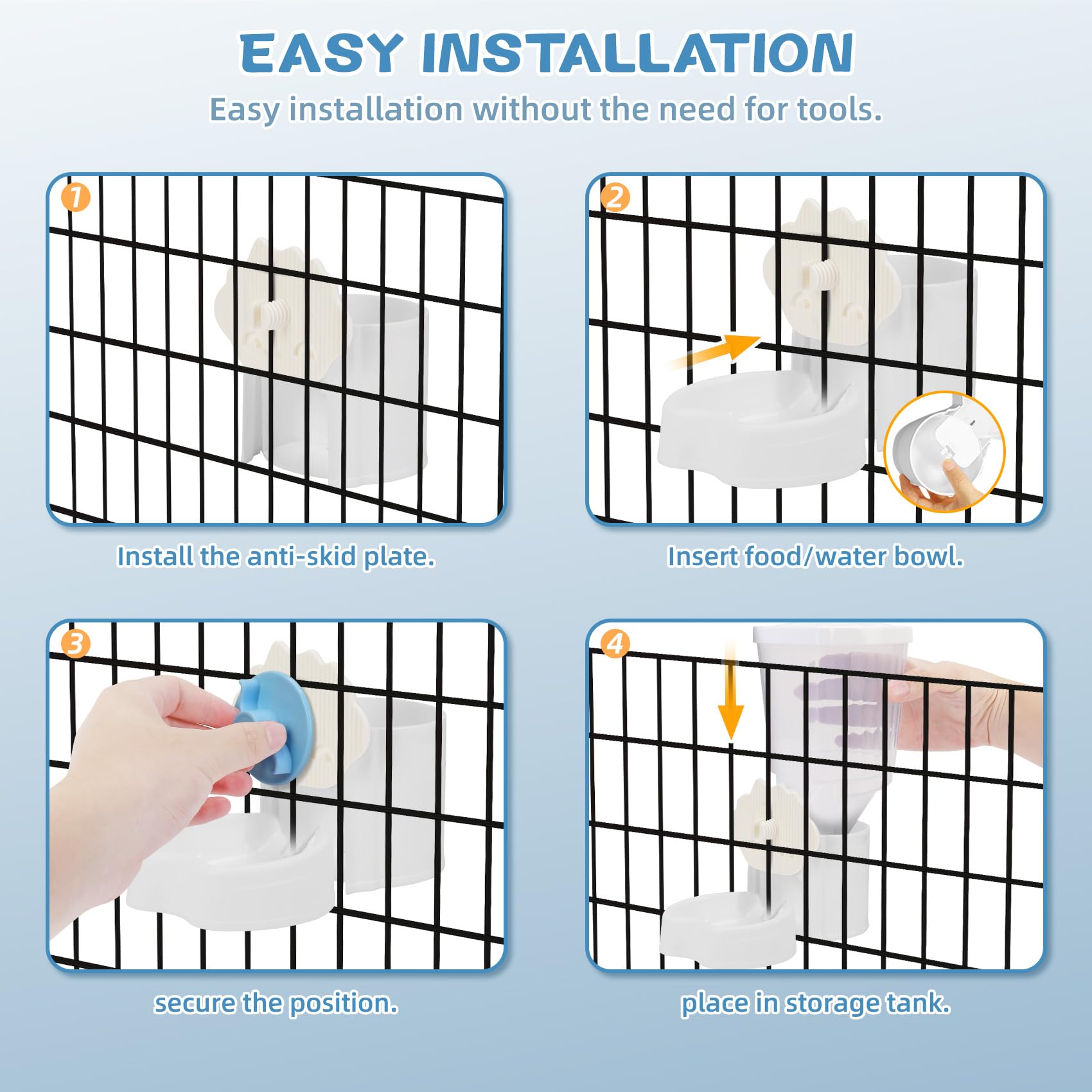 EASY INSTALLATION

Easy installation without the need for tools.

1

Install the anti-skid plate.

2

Insert food/water bowl.

3

secure the position.

4

place in storage tank.