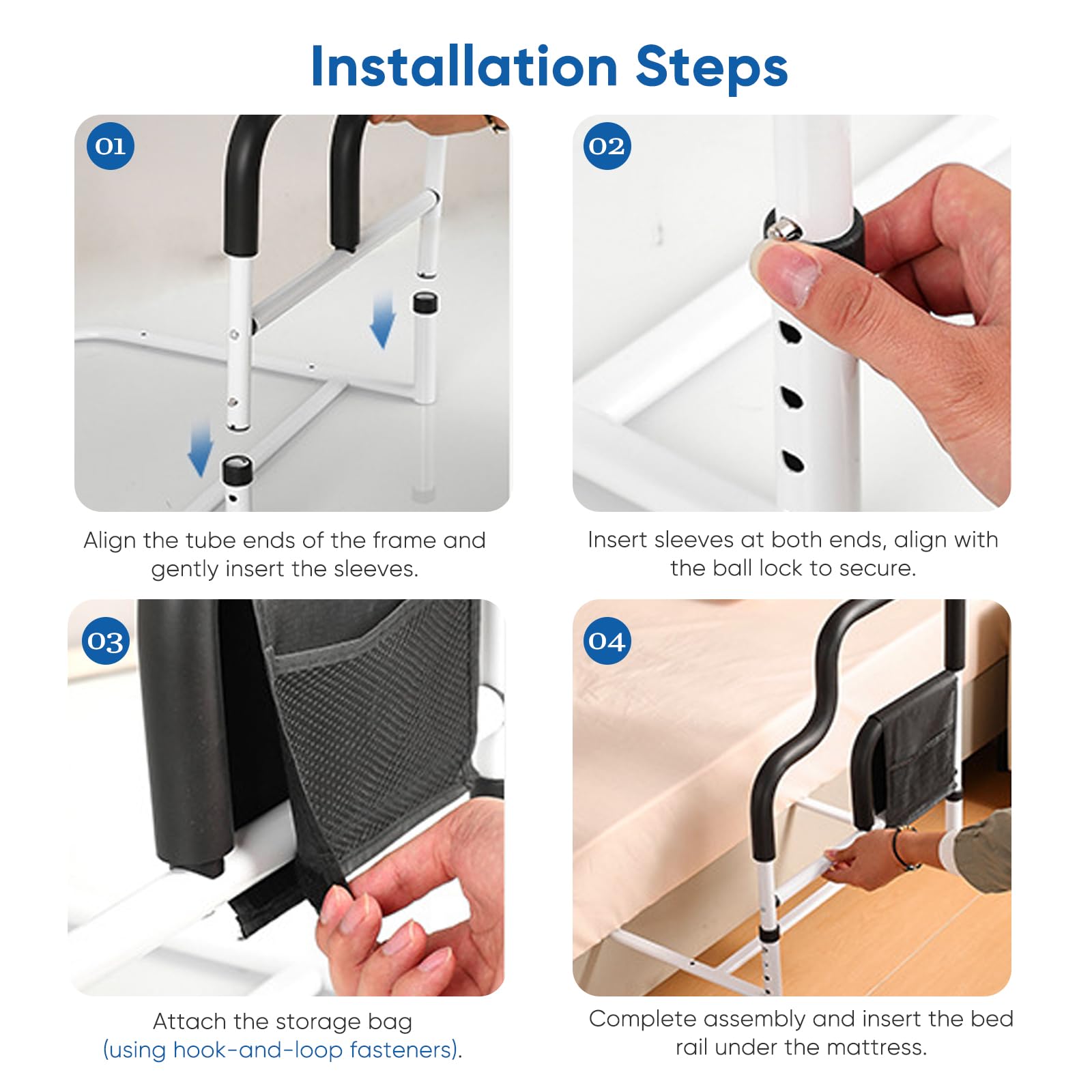 Installation Steps

01

Align the tube ends of the frame and gently insert the sleeves.

02

Insert sleeves at both ends, align with the ball lock to secure.

03

Attach the storage bag (using hook-and-loop fasteners).

04

Complete assembly and insert the bed rail under the mattress.