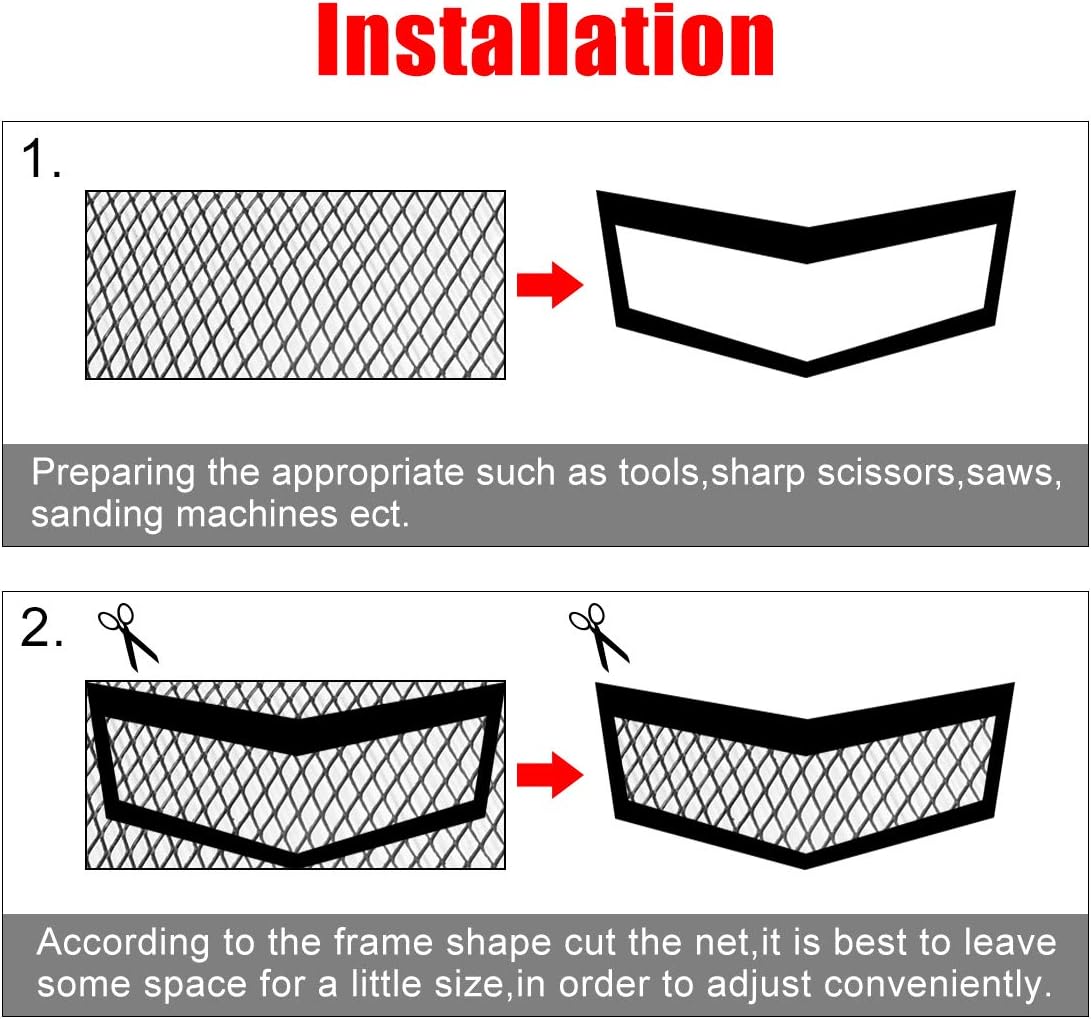 Installation

1.

Preparing the appropriate such as tools,sharp scissors,saws, sanding machines ect.

2.

According to the frame shape cut the net,it is best to leave some space for a little size,in order to adjust conveniently.