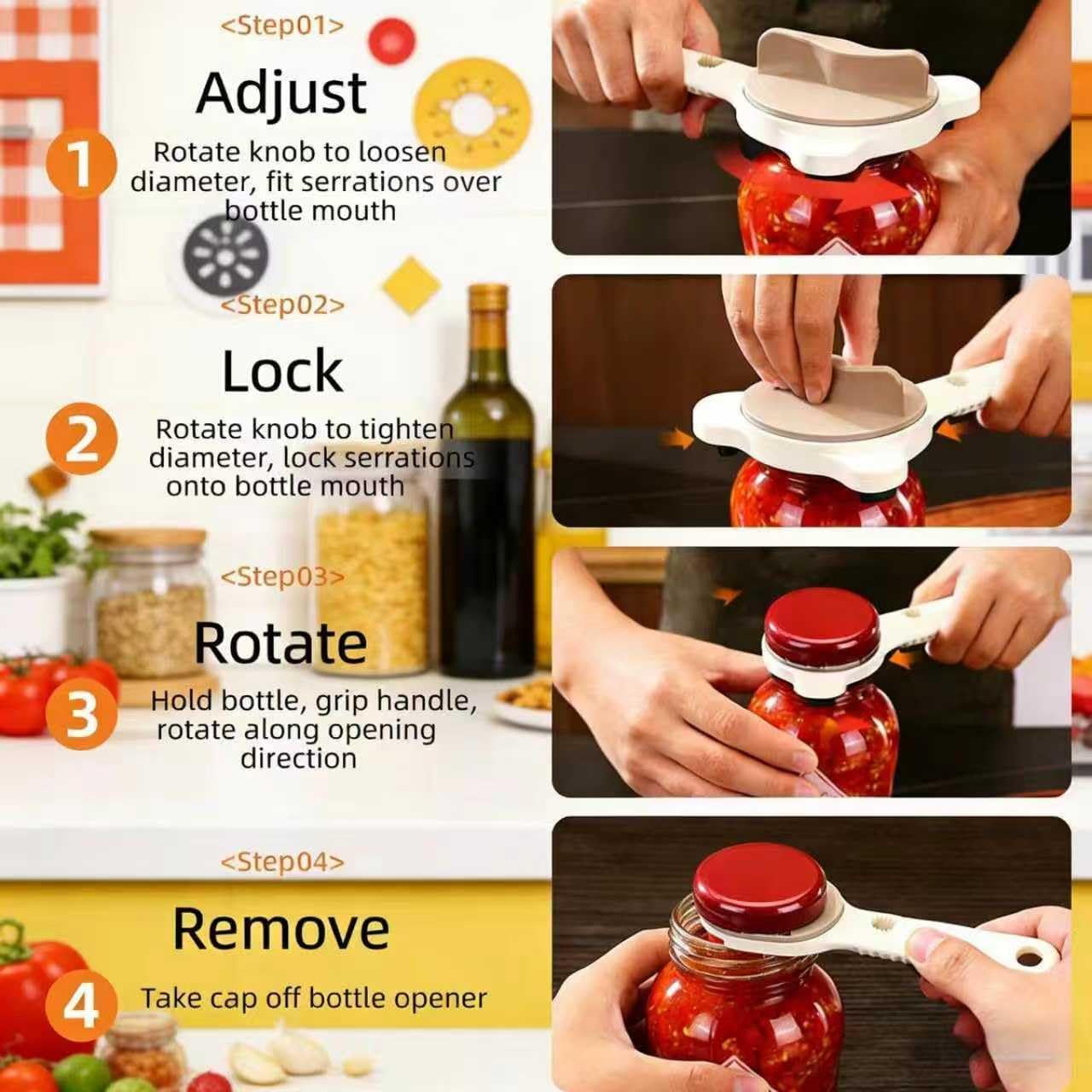 <Step01>

Adjust

1

Rotate knob to loosen diameter, fit serrations over bottle mouth

<Step02>

Lock

2

Rotate knob to tighten diameter, lock serrations onto bottle mouth

<Step03>

Rotate

3

Hold bottle, grip handle, rotate along opening direction

<Step04>

Remove

4

Take cap off bottle opener