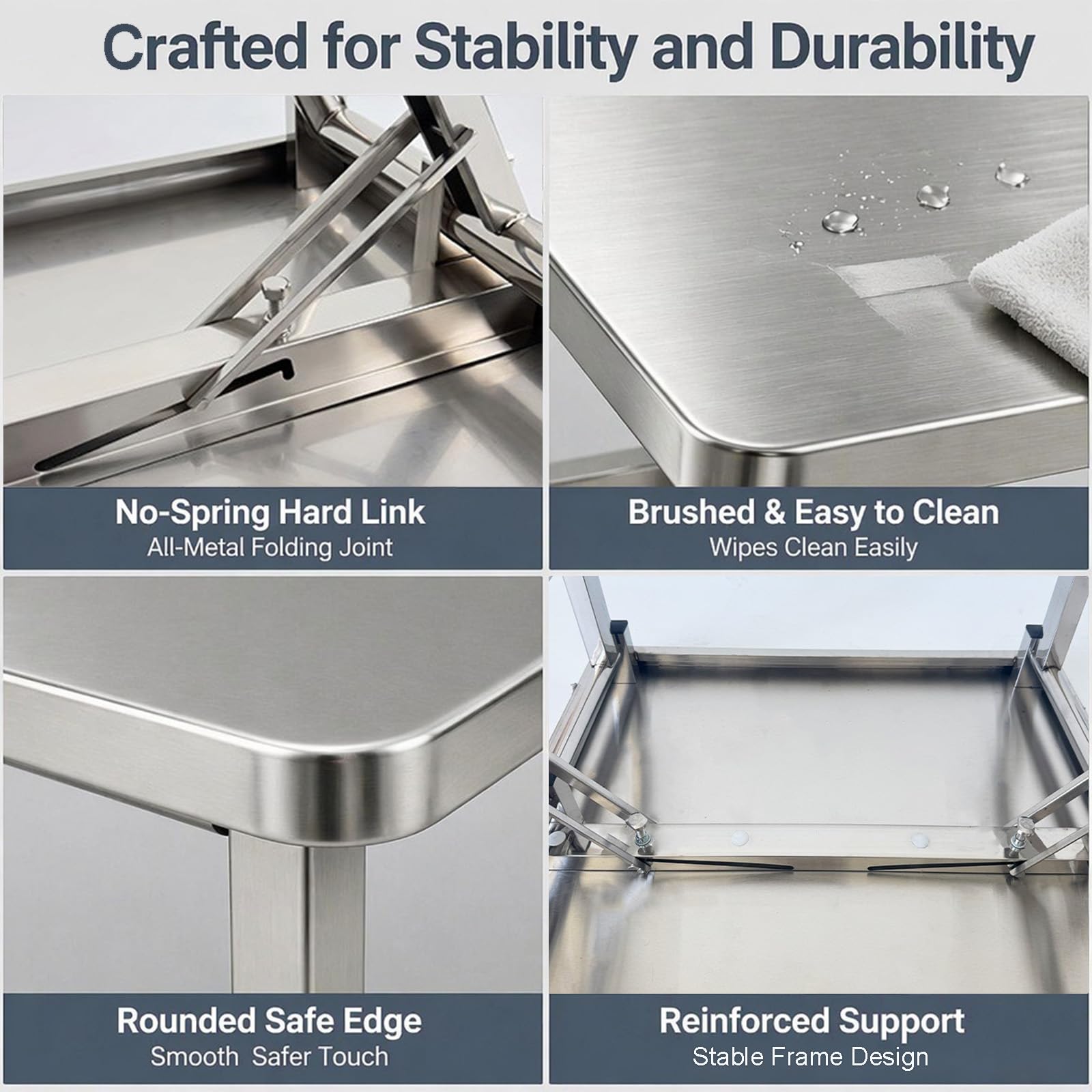 Crafted for Stability and Durability

No-Spring Hard Link
All-Metal Folding Joint

Brushed & Easy to Clean
Wipes Clean Easily

Rounded Safe Edge
Smooth Safer Touch

Reinforced Support
Stable Frame Design