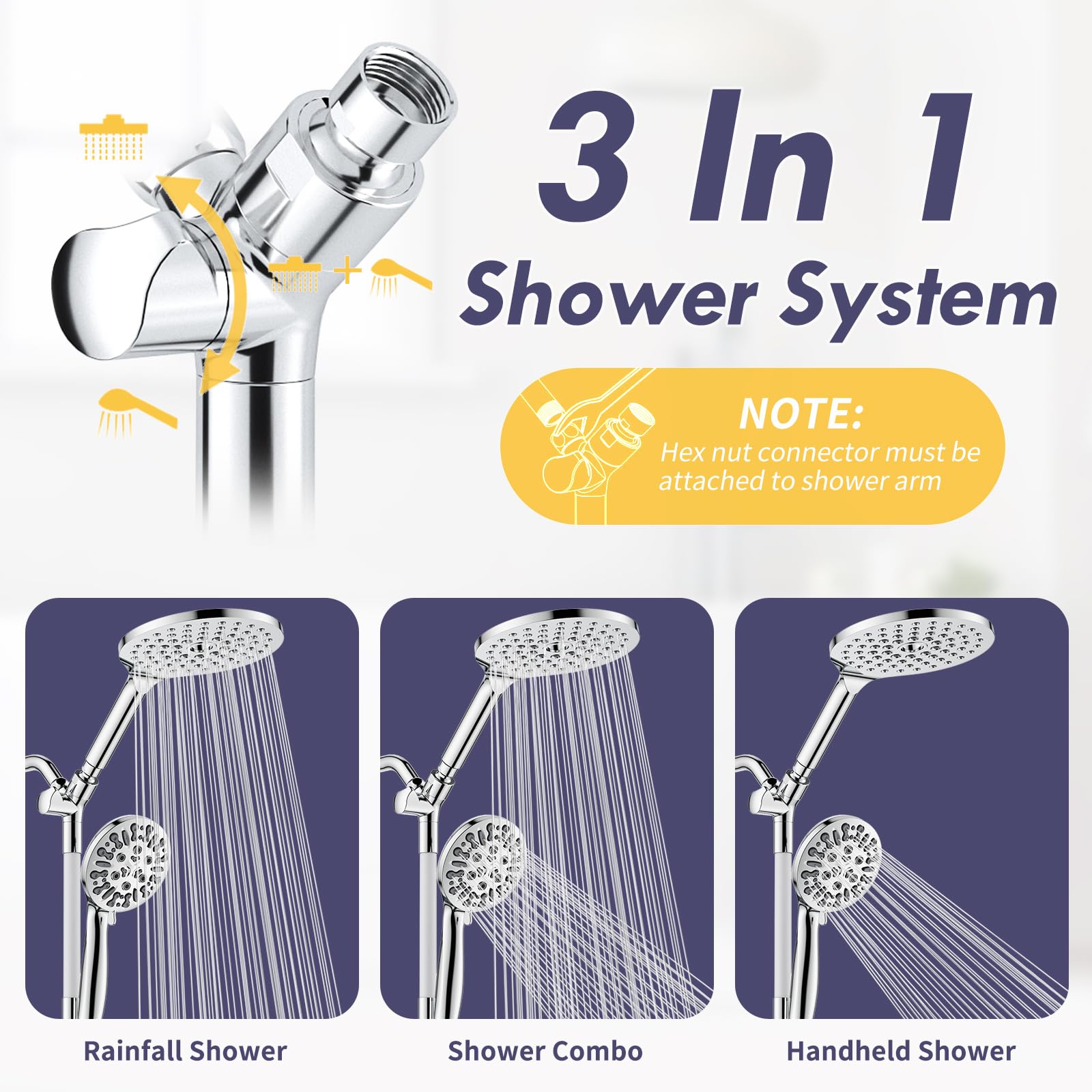 3 In 1
Shower System

NOTE:
Hex nut connector must be attached to shower arm

Rainfall Shower

Shower Combo

Handheld Shower