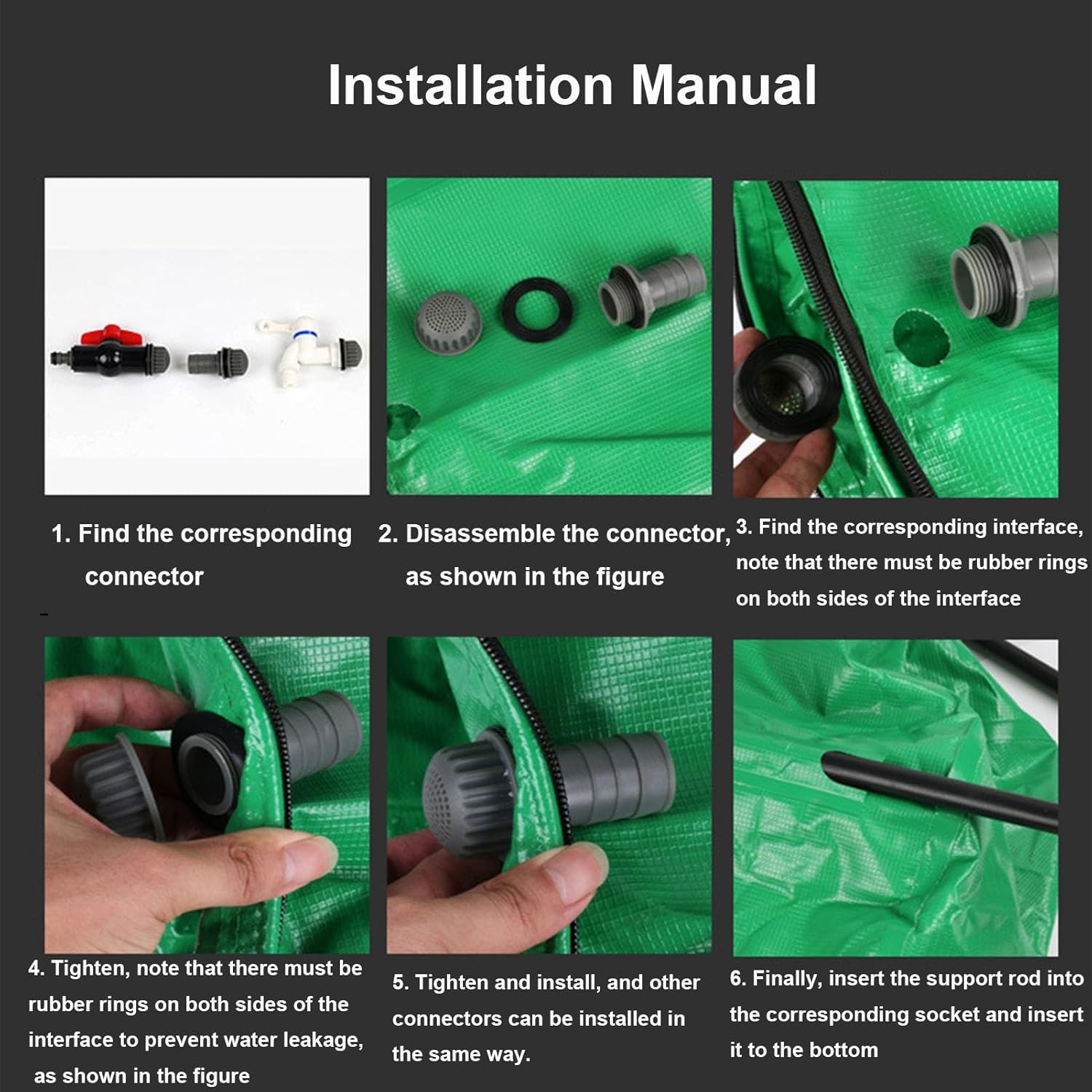 Installation Manual

1. Find the corresponding connector

2. Disassemble the connector, as shown in the figure

3. Find the corresponding interface, note that there must be rubber rings on both sides of the interface

4. Tighten, note that there must be rubber rings on both sides of the interface to prevent water leakage, as shown in the figure

5. Tighten and install, and other connectors can be installed in the same way.

6. Finally, insert the support rod into the corresponding socket and insert it to the bottom