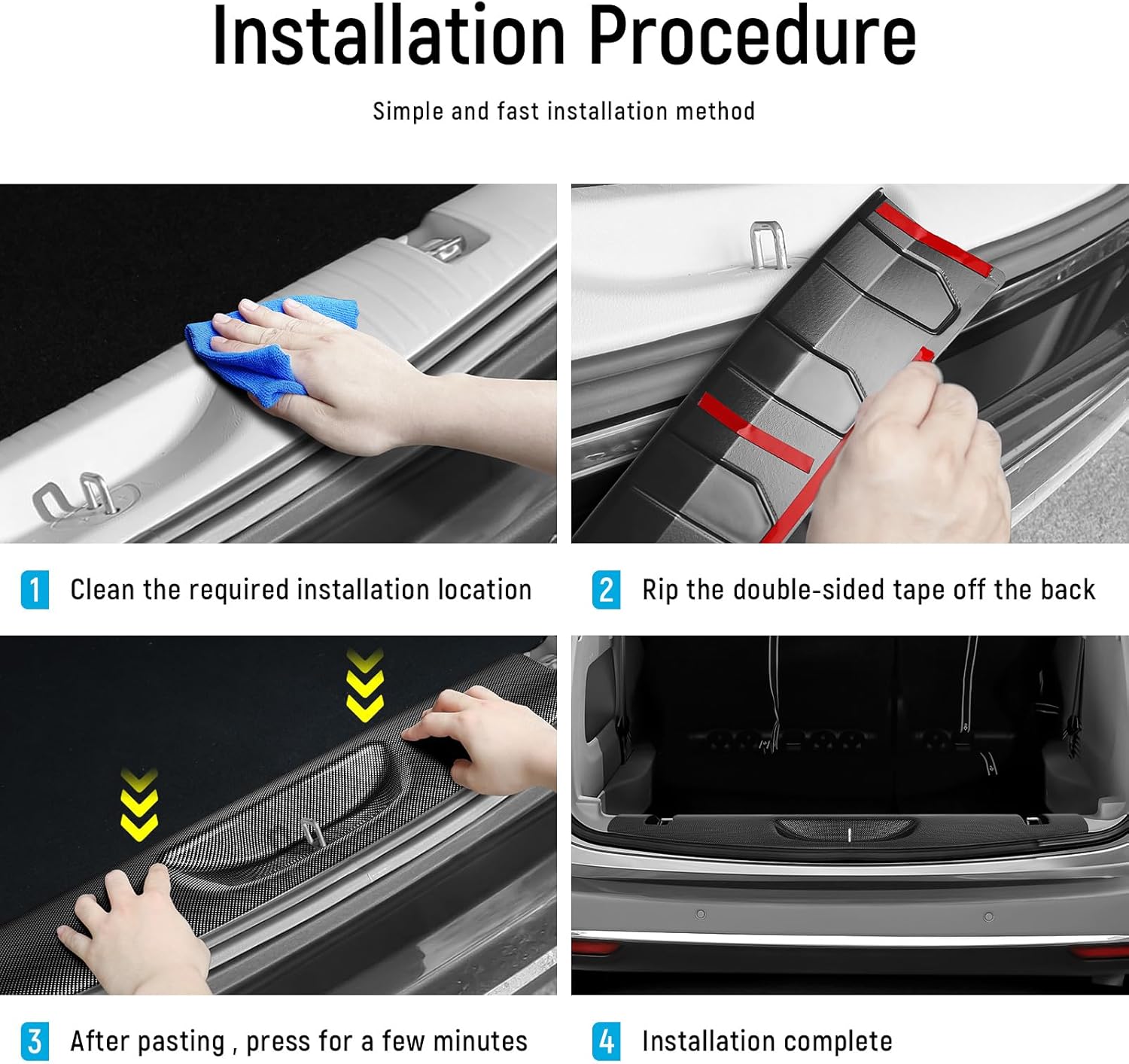 Installation Procedure

Simple and fast installation method

1 Clean the required installation location

2 Rip the double-sided tape off the back

3 After pasting , press for a few minutes

4 Installation complete