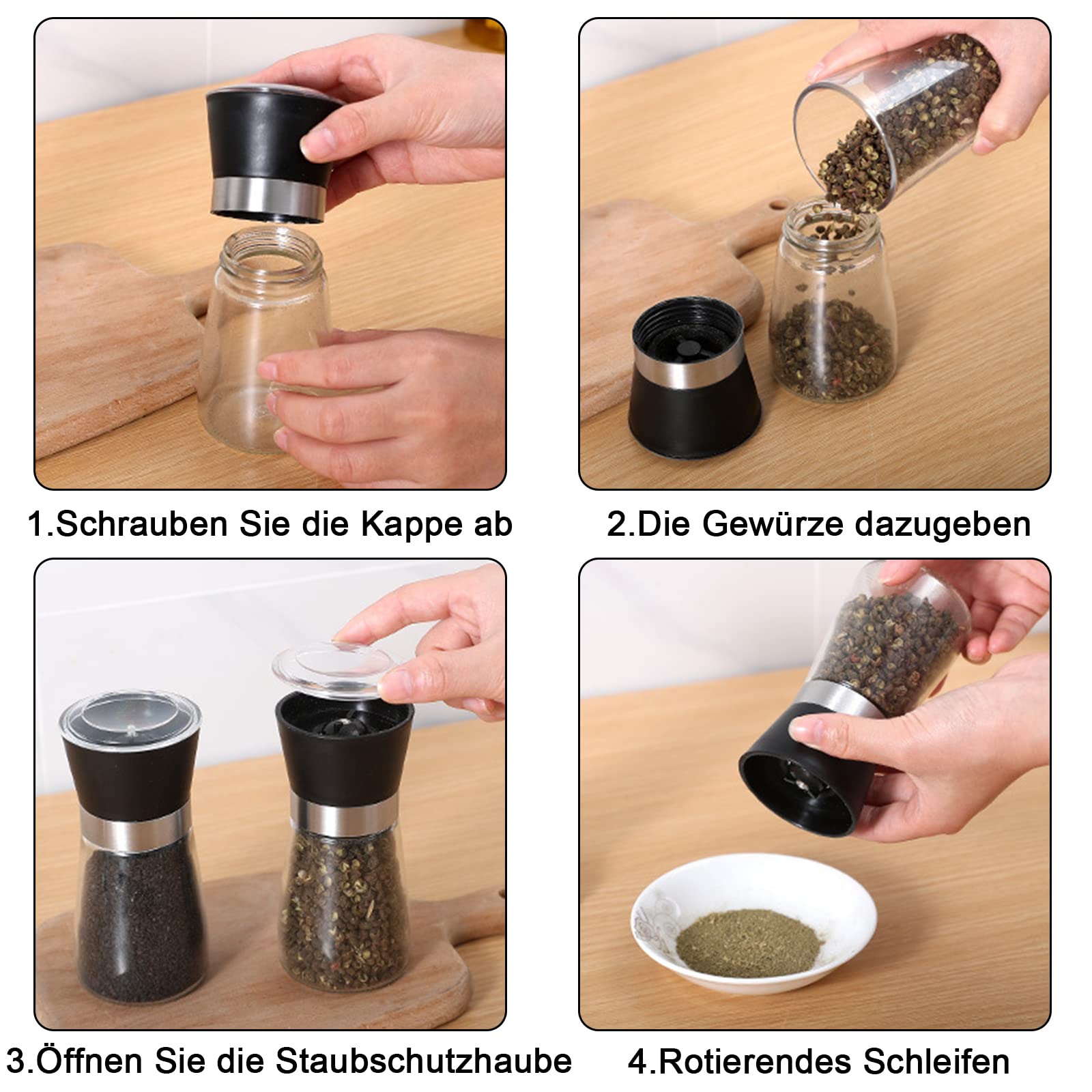 1.Schrauben Sie die Kappe ab

2.Die Gewürze dazugeben

3.Öffnen Sie die Staubschutzhaube

4.Rotierendes Schleifen