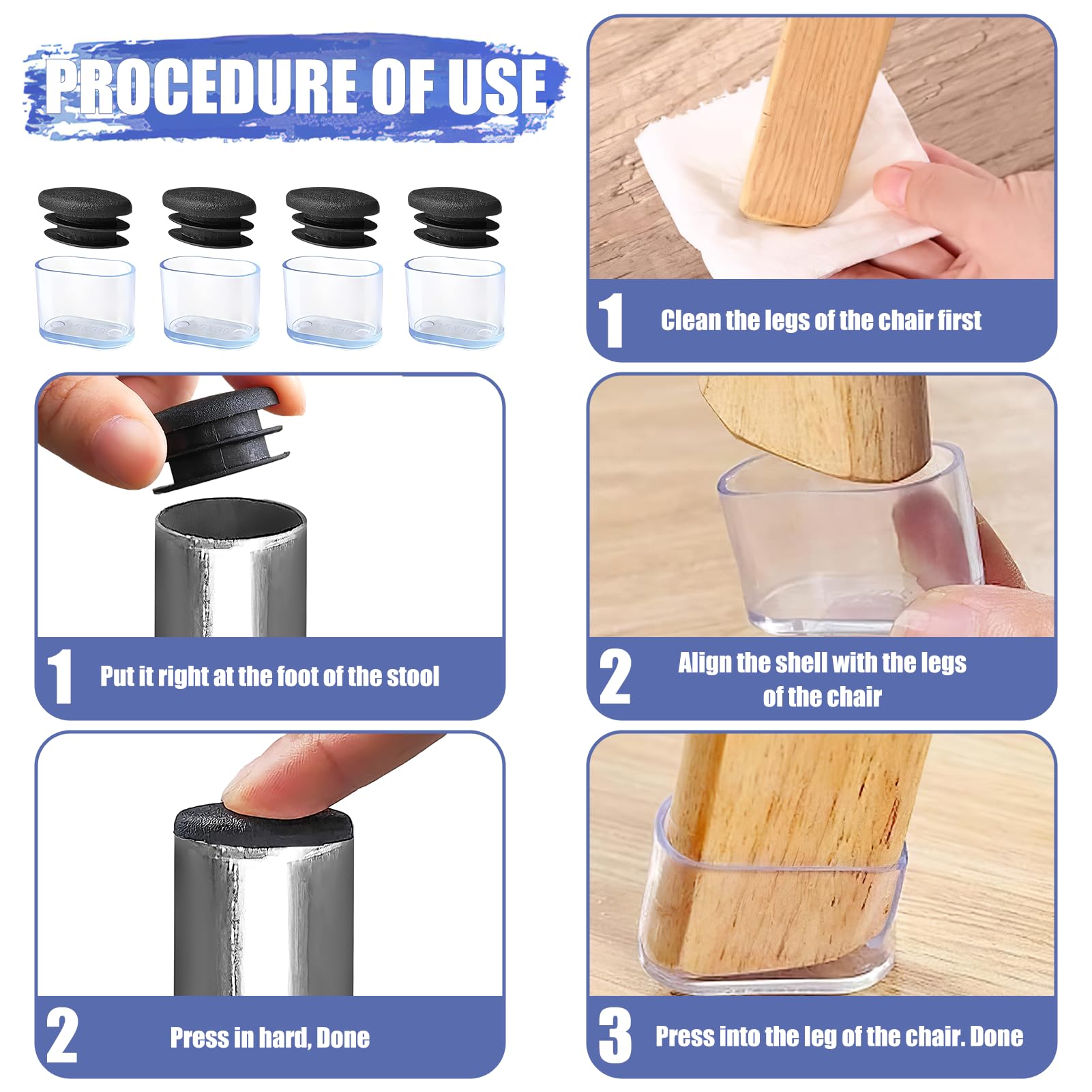 PROCEDURE OF USE

1 Put it right at the foot of the stool

2 Press in hard, Done

1 Clean the legs of the chair first

2 Align the shell with the legs of the chair

3 Press into the leg of the chair. Done