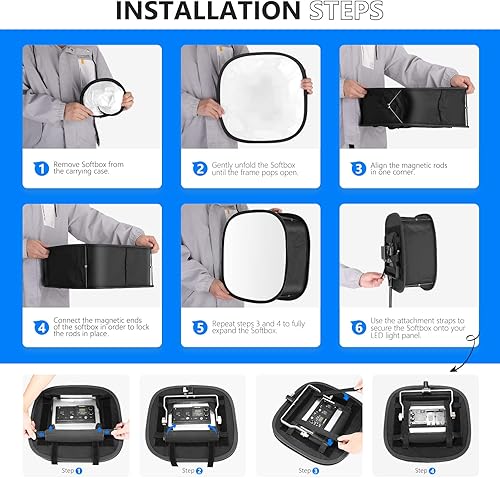 INSTALLATION STEPS

1 Remove Softbox from the carrying case.

2 Gently unfold the Softbox until the frame pops open.

3 Align the magnetic rods in one corner.

4 Connect the magnetic ends of the softbox in order to lock the rods in place.

5 Repeat steps 3 and 4 to fully expand the Softbox.

6 Use the attachment straps to secure the Softbox onto your LED light panel.

Step 1

Step 2

Step 3

Step 4