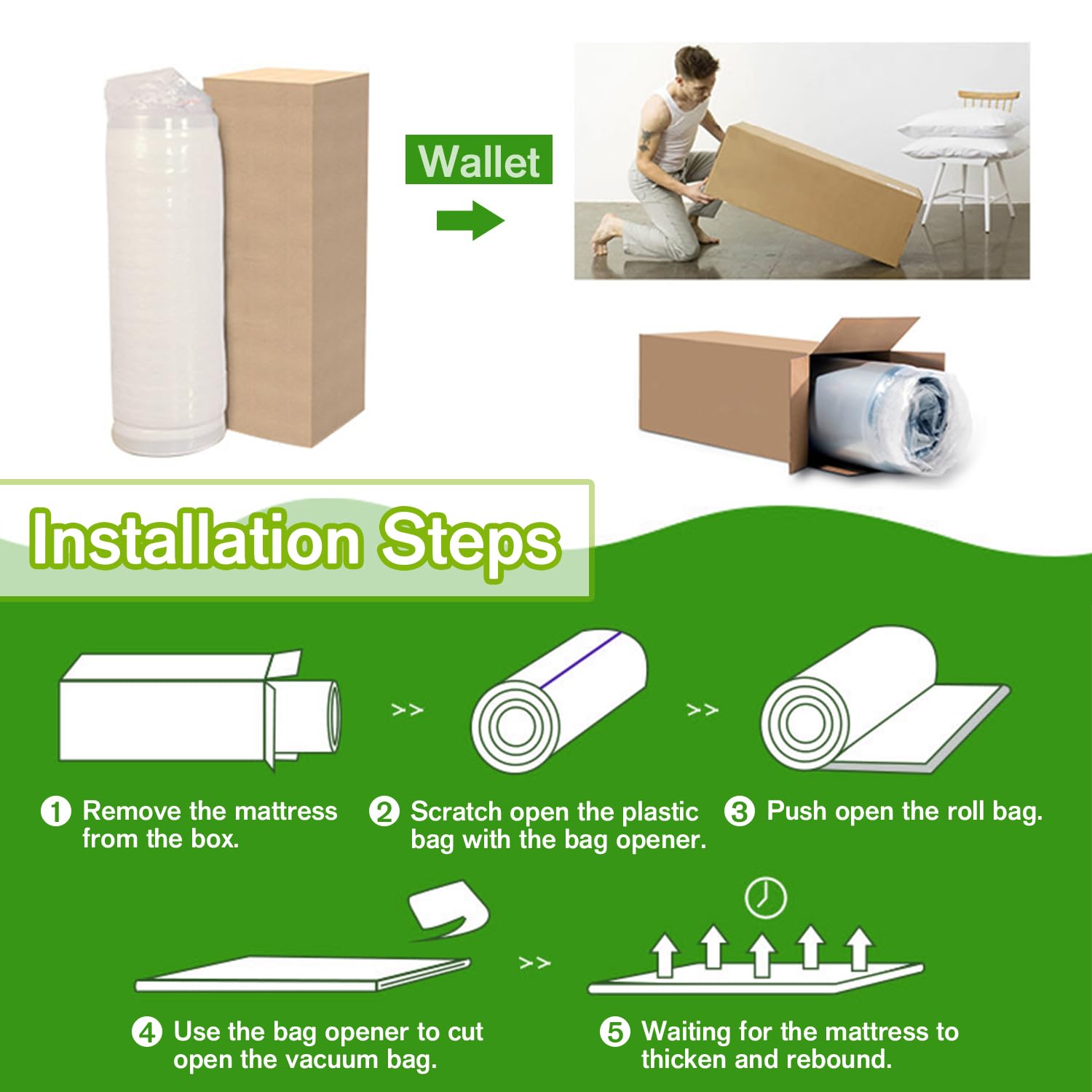 Wallet

Installation Steps

>>

>>

1 Remove the mattress from the box.

2 Scratch open the plastic bag with the bag opener.

3 Push open the roll bag.

>>

4 Use the bag opener to cut open the vacuum bag.

5 Waiting for the mattress to thicken and rebound.