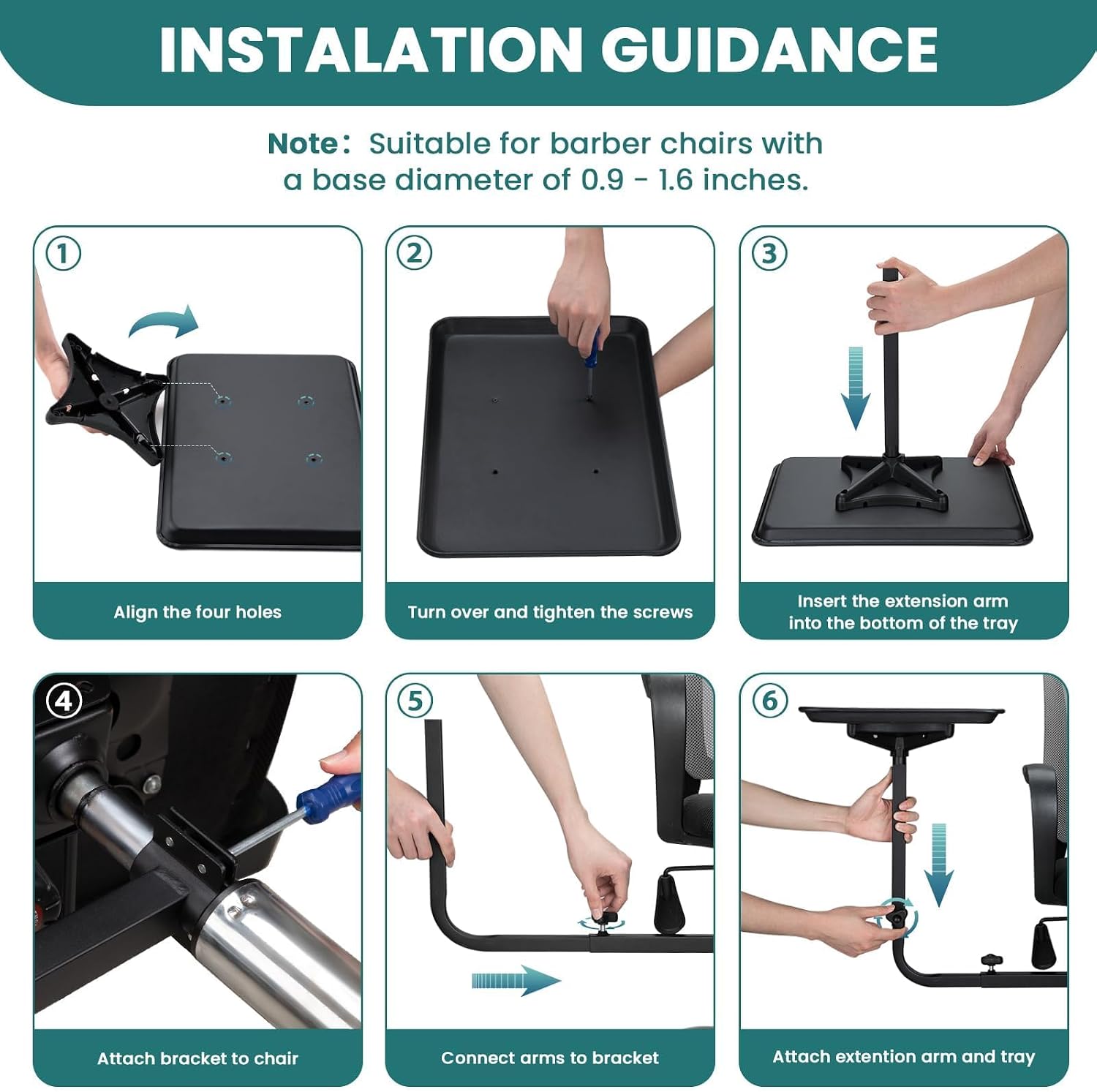 INSTALATION GUIDANCE

Note: Suitable for barber chairs with a base diameter of 0.9 - 1.6 inches.

①
Align the four holes

②
Turn over and tighten the screws

③
Insert the extension arm into the bottom of the tray

④
Attach bracket to chair

⑤
Connect arms to bracket

⑥
Attach extention arm and tray