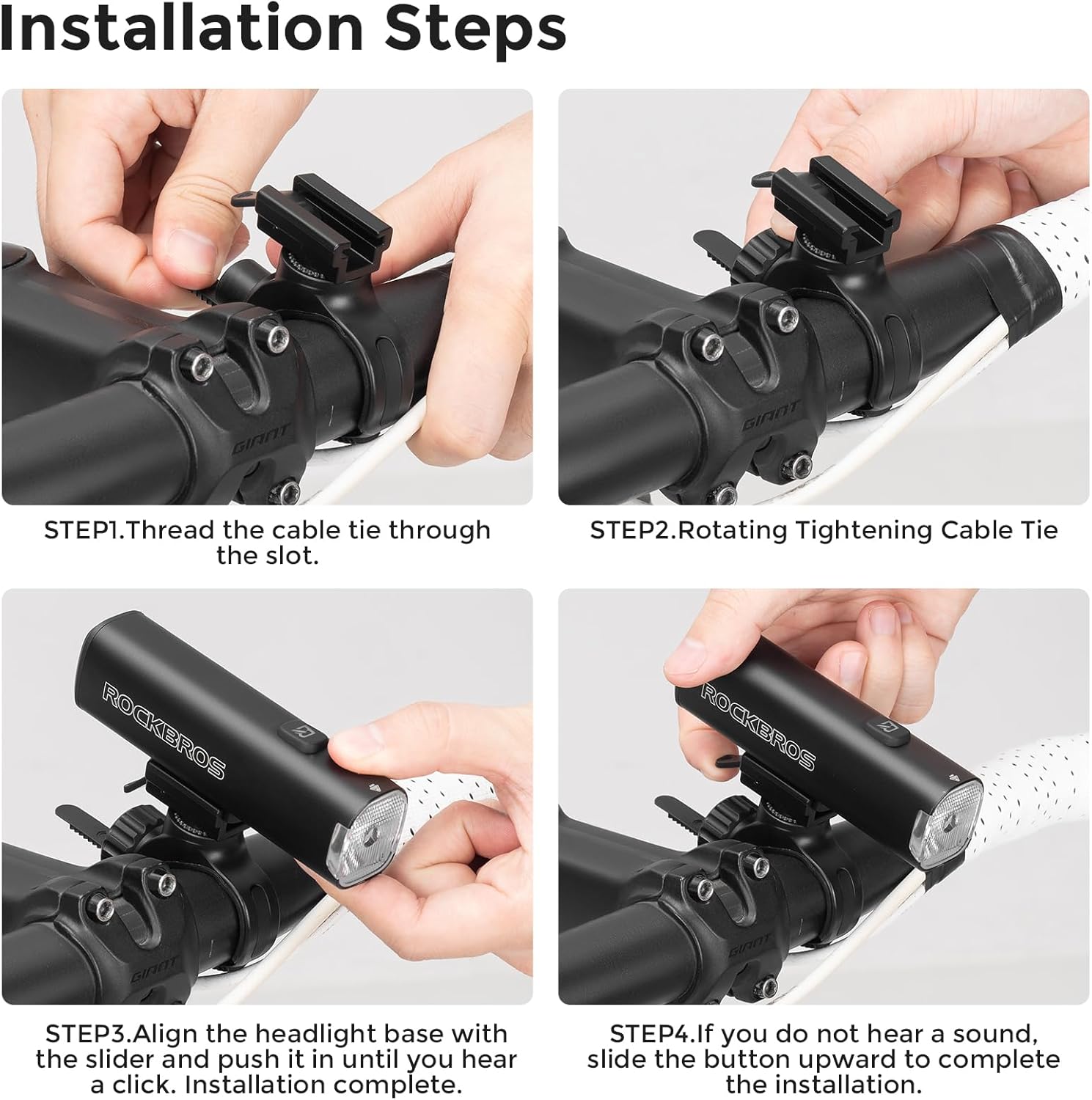 Installation Steps

GIANT

STEP1.Thread the cable tie through the slot.

GIANT

STEP2.Rotating Tightening Cable Tie

ROCKBROS

GIANT

STEP3.Align the headlight base with the slider and push it in until you hear a click. Installation complete.

ROCKBROS

GIANT

STEP4.If you do not hear a sound, slide the button upward to complete the installation.