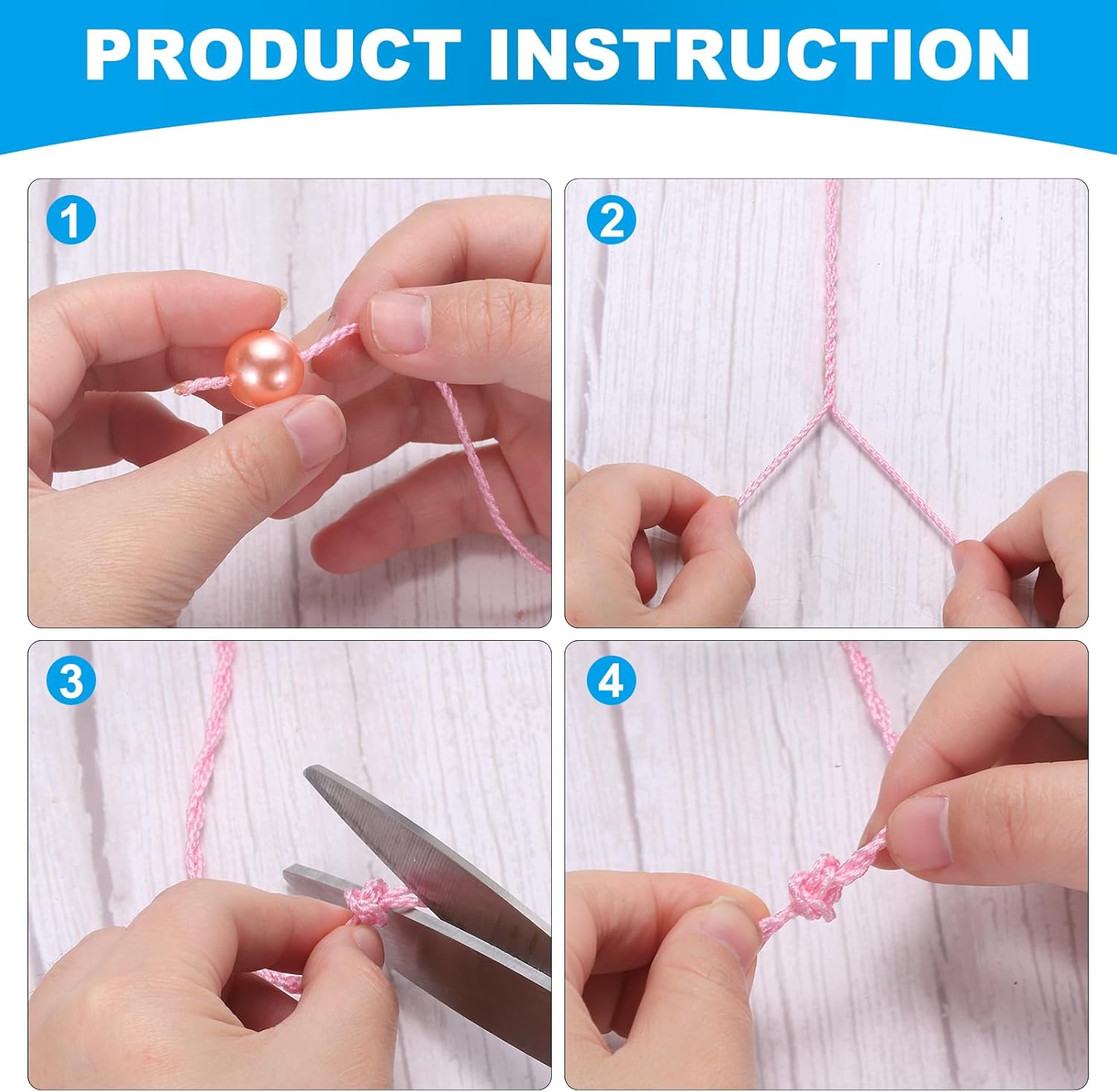 PRODUCT INSTRUCTION

1

2

3

4