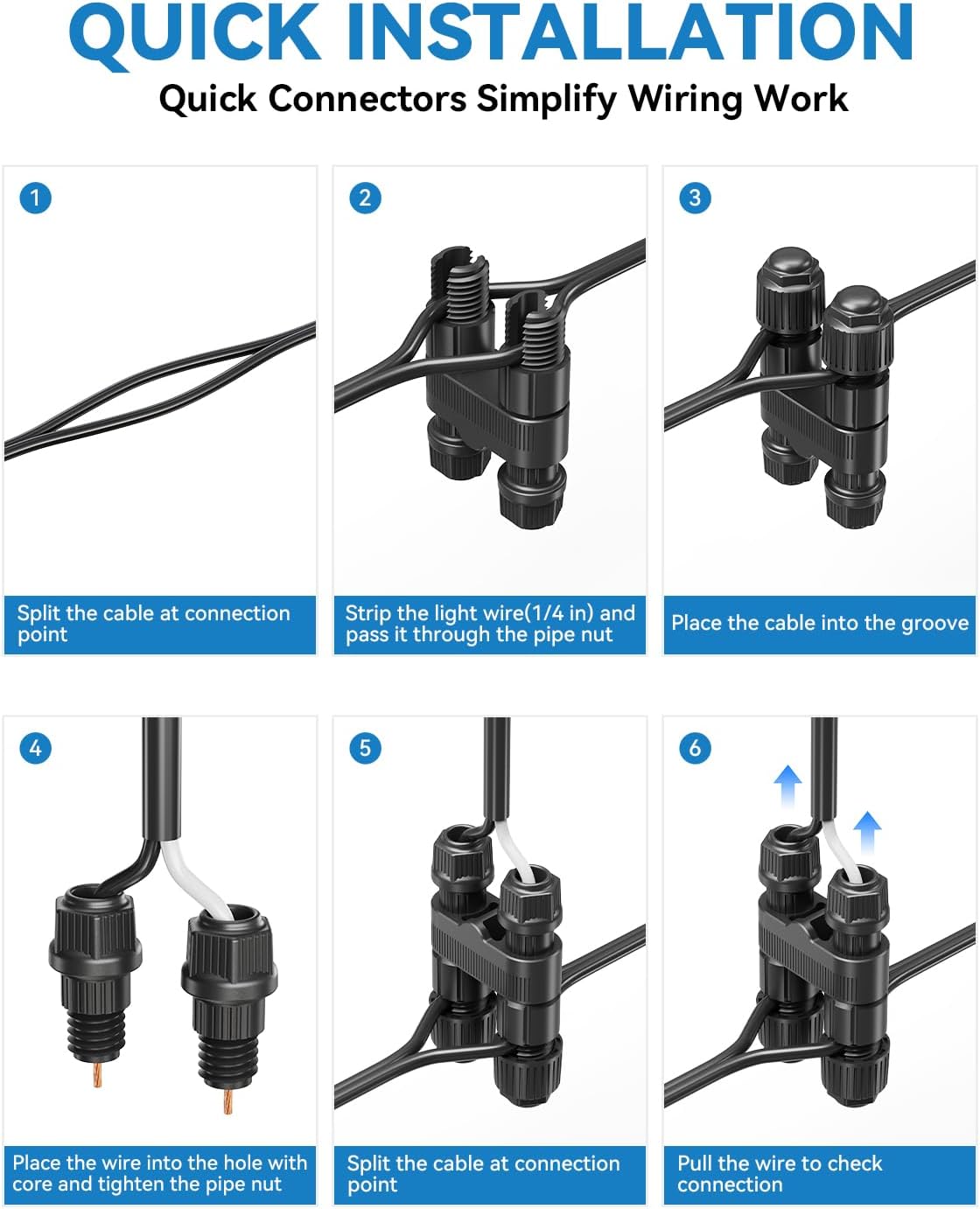 QUICK INSTALLATION
Quick Connectors Simplify Wiring Work

1
Split the cable at connection point

2
Strip the light wire(1/4 in) and pass it through the pipe nut

3
Place the cable into the groove

4
Place the wire into the hole with core and tighten the pipe nut

5
Split the cable at connection point

6
Pull the wire to check connection