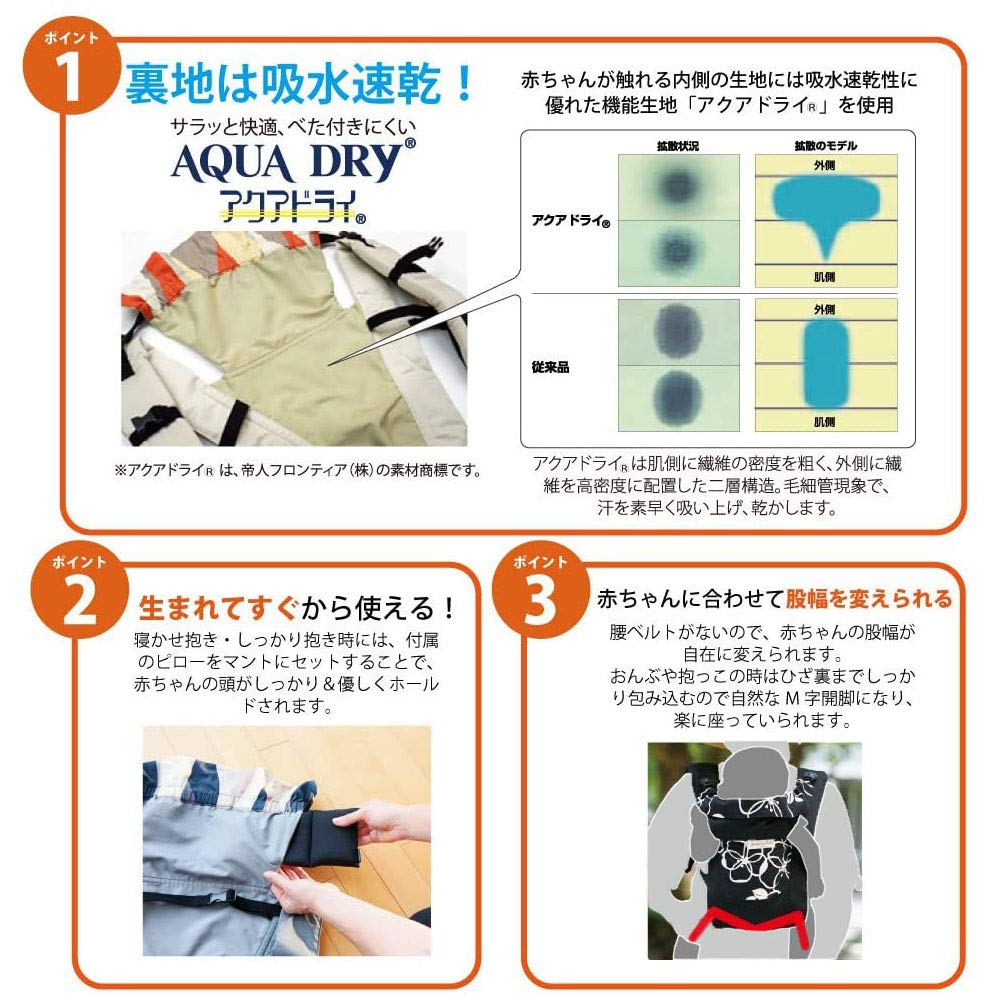 ポイント
1
裏地は吸水速乾！
サラッと快適、べた付きにくい
AQUA DRY®
アクアドライ®

※アクアドライ®は、帝人フロンティア（株）の素材商標です。

赤ちゃんが触れる内側の生地には吸水速乾性に優れた機能生地「アクアドライ®」を使用

拡散状況
拡散のモデル
アクアドライ®
外側
肌側
従来品
外側
肌側

アクアドライ®は肌側に繊維の密度を粗く、外側に繊維を高密度に配置した二層構造。毛細管現象で、汗を素早く吸い上げ、乾かします。

ポイント
2
生まれてすぐから使える！
寝かせ抱き・しっかり抱き時には、付属のピローをマントにセットすることで、赤ちゃんの頭がしっかり＆優しくホールドされます。

ポイント
3
赤ちゃんに合わせて股幅を変えられる
腰ベルトがないので、赤ちゃんの股幅が自在に変えられます。
おんぶや抱っこの時はひざ裏までしっかり包み込むので自然なM字開脚になり、楽に座っていられます。