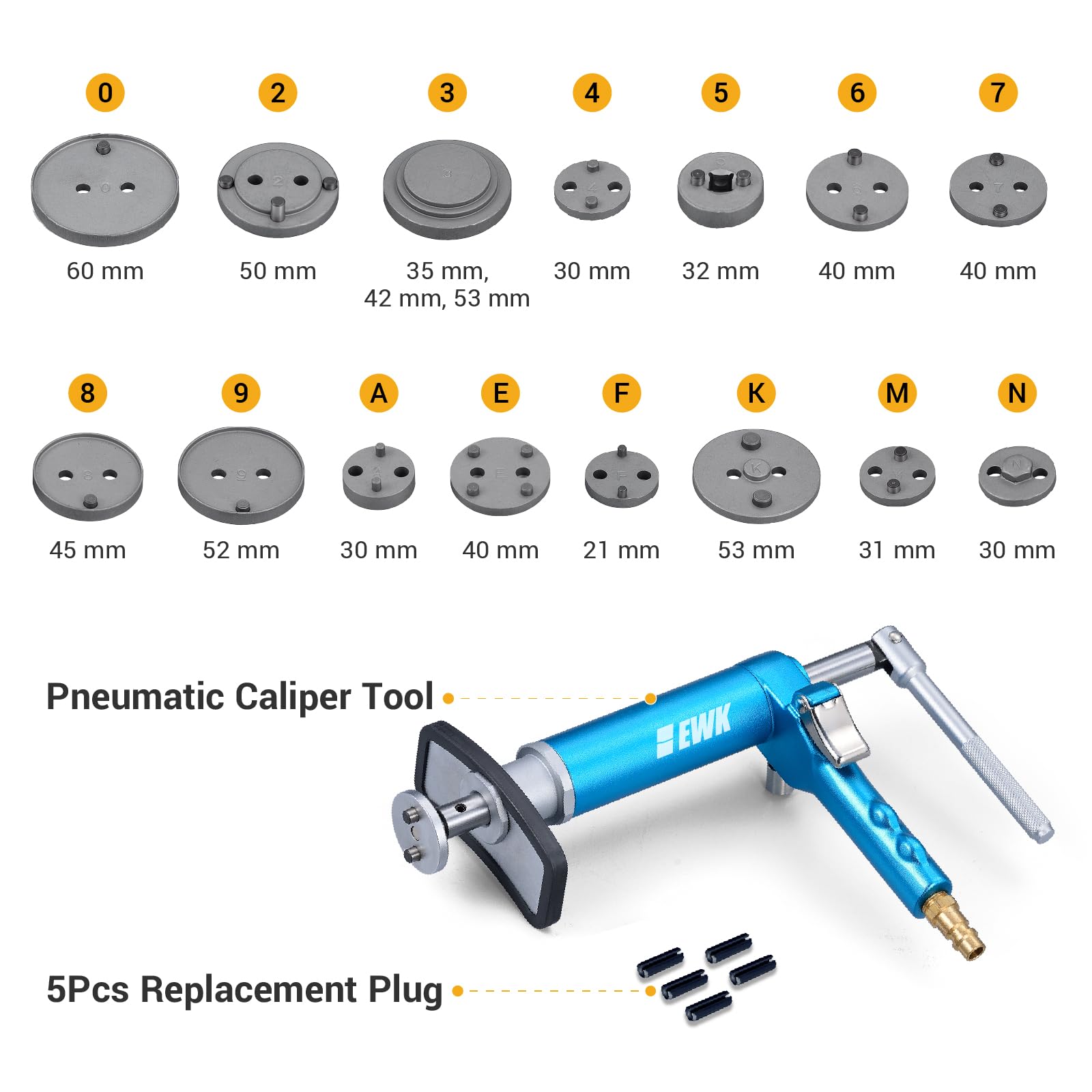 0
60 mm

2
50 mm

3
35 mm, 42 mm, 53 mm

4
30 mm

5
32 mm

6
40 mm

7
40 mm

8
45 mm

9
52 mm

A
30 mm

E
40 mm

F
21 mm

K
53 mm

M
31 mm

N
30 mm

Pneumatic Caliper Tool

EWK

5Pcs Replacement Plug