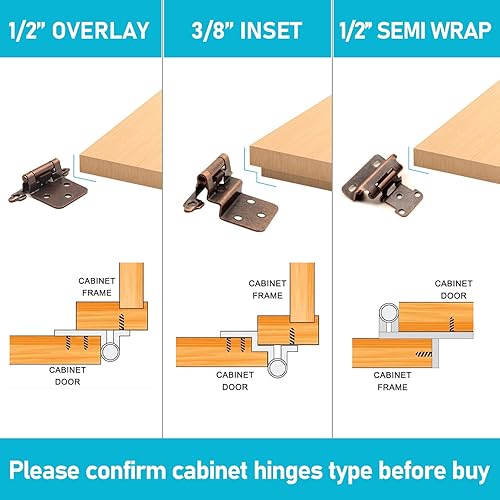 1/2" OVERLAY

CABINET FRAME

CABINET DOOR

3/8" INSET

CABINET FRAME

CABINET DOOR

1/2" SEMI WRAP

CABINET DOOR

CABINET FRAME

Please confirm cabinet hinges type before buy