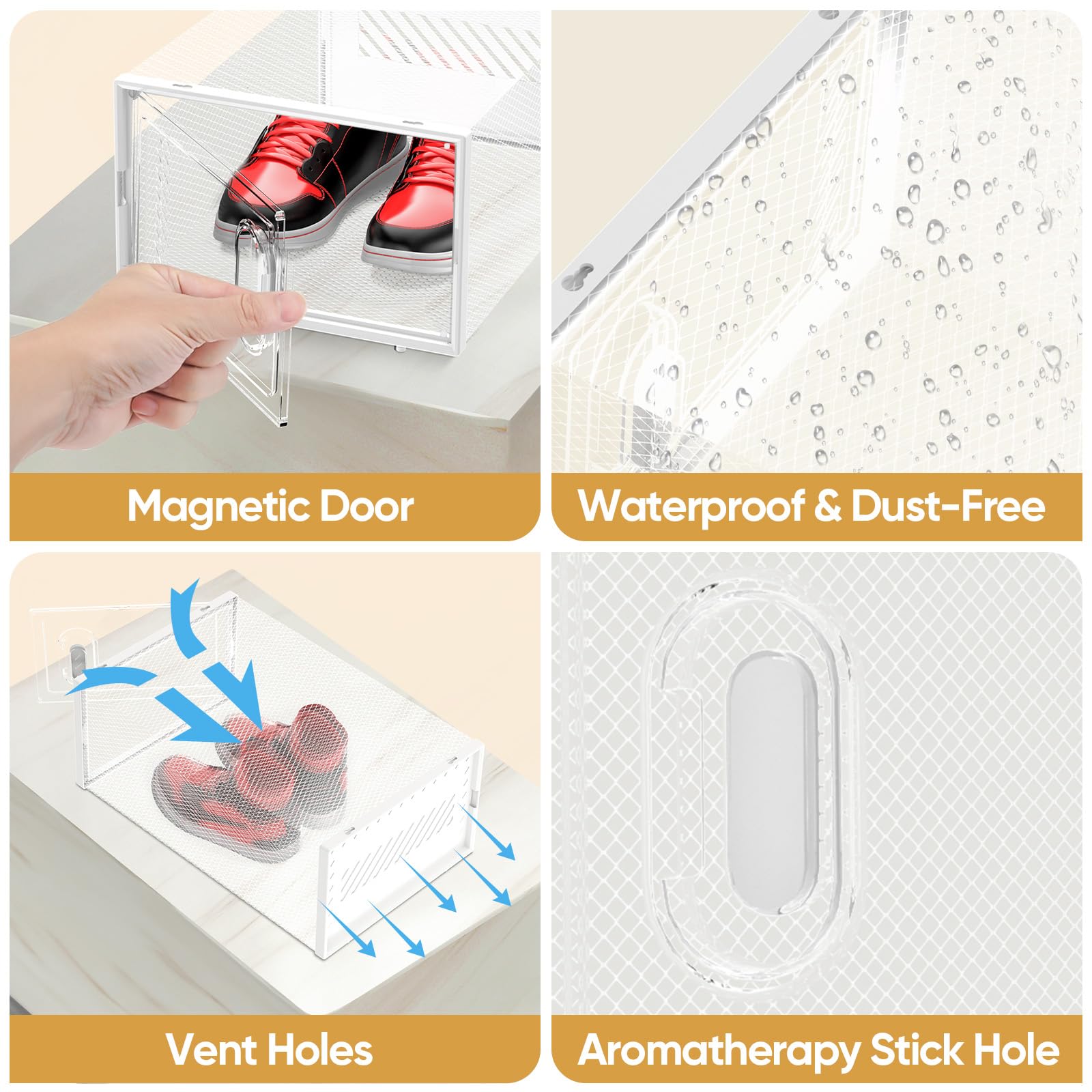 Magnetic Door

Waterproof & Dust-Free

Vent Holes

Aromatherapy Stick Hole