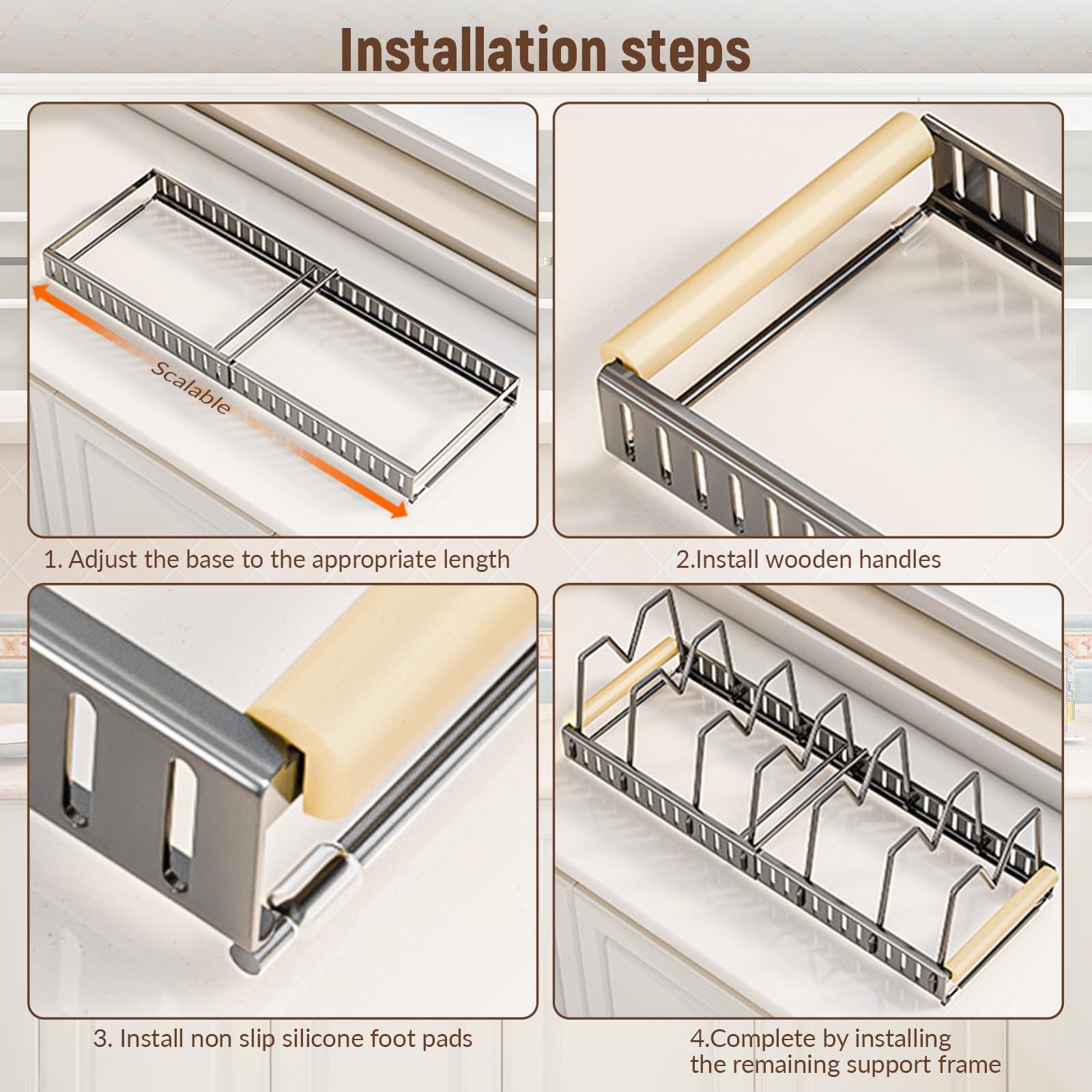 Installation steps

Scalable

1. Adjust the base to the appropriate length

2.Install wooden handles

3. Install non slip silicone foot pads

4.Complete by installing the remaining support frame