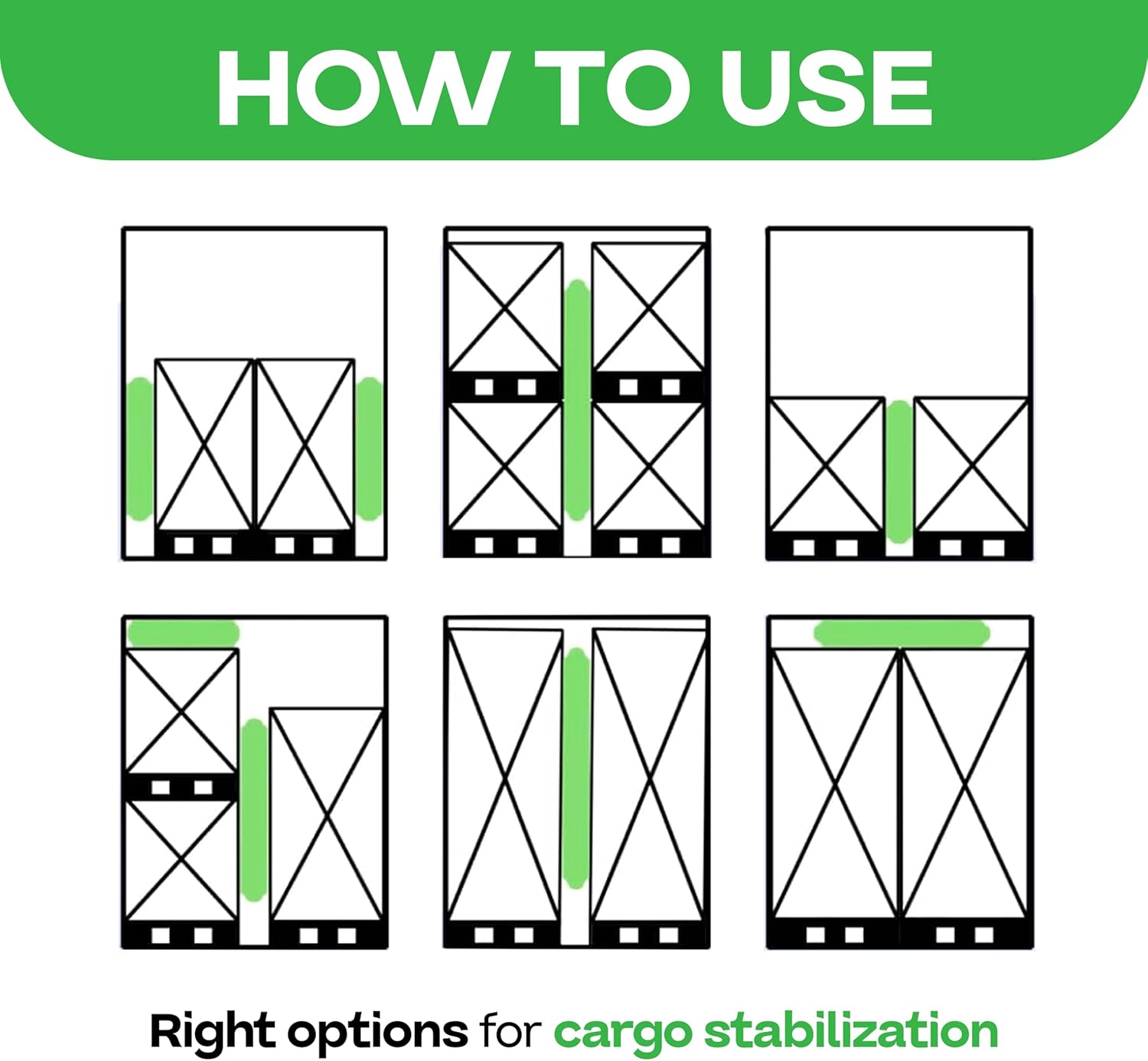 HOW TO USE

Right options for cargo stabilization