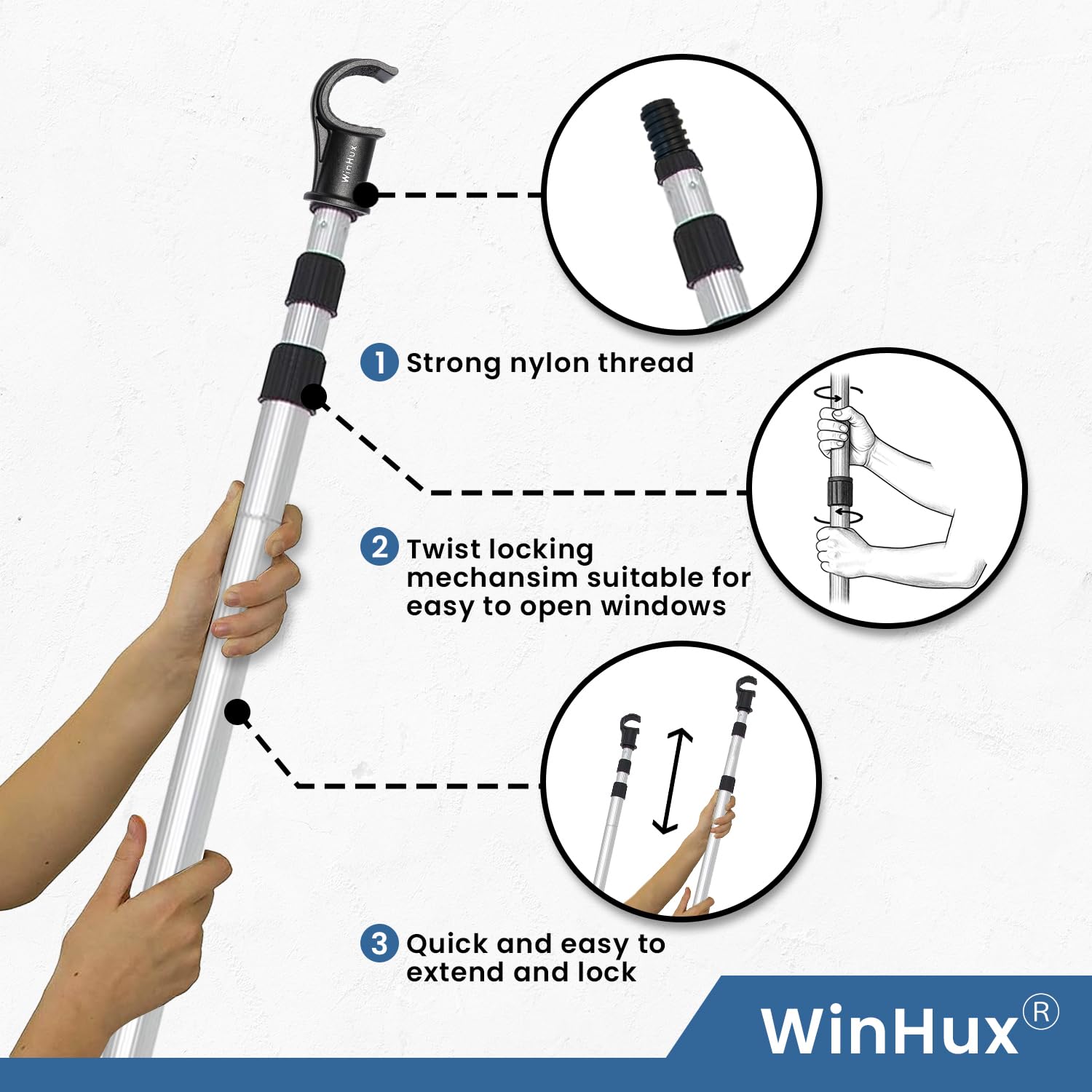 WinHux

1 Strong nylon thread

2 Twist locking mechansim suitable for easy to open windows

3 Quick and easy to extend and lock

WinHux®