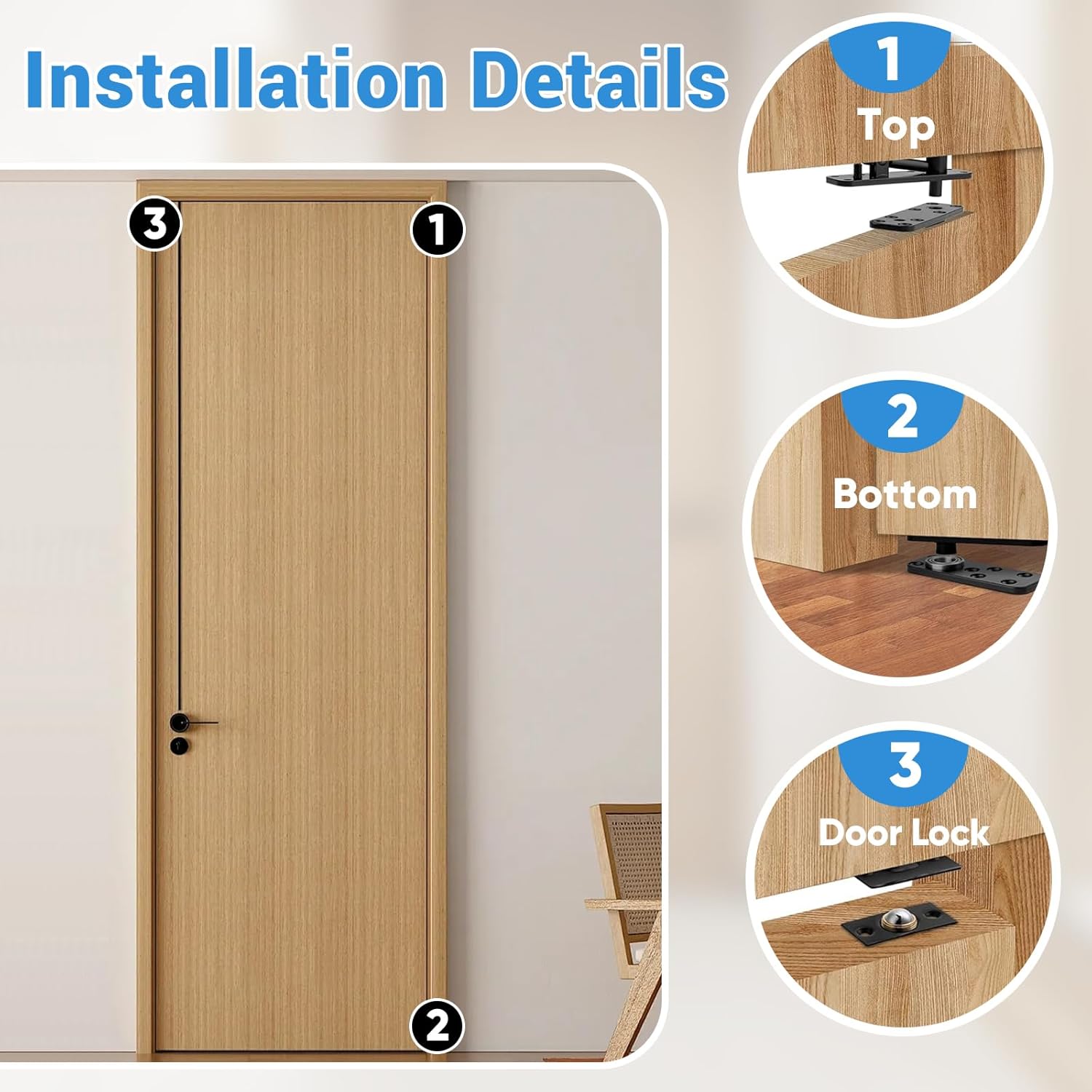 Installation Details

3

1

2

1
Top

2
Bottom

3
Door Lock