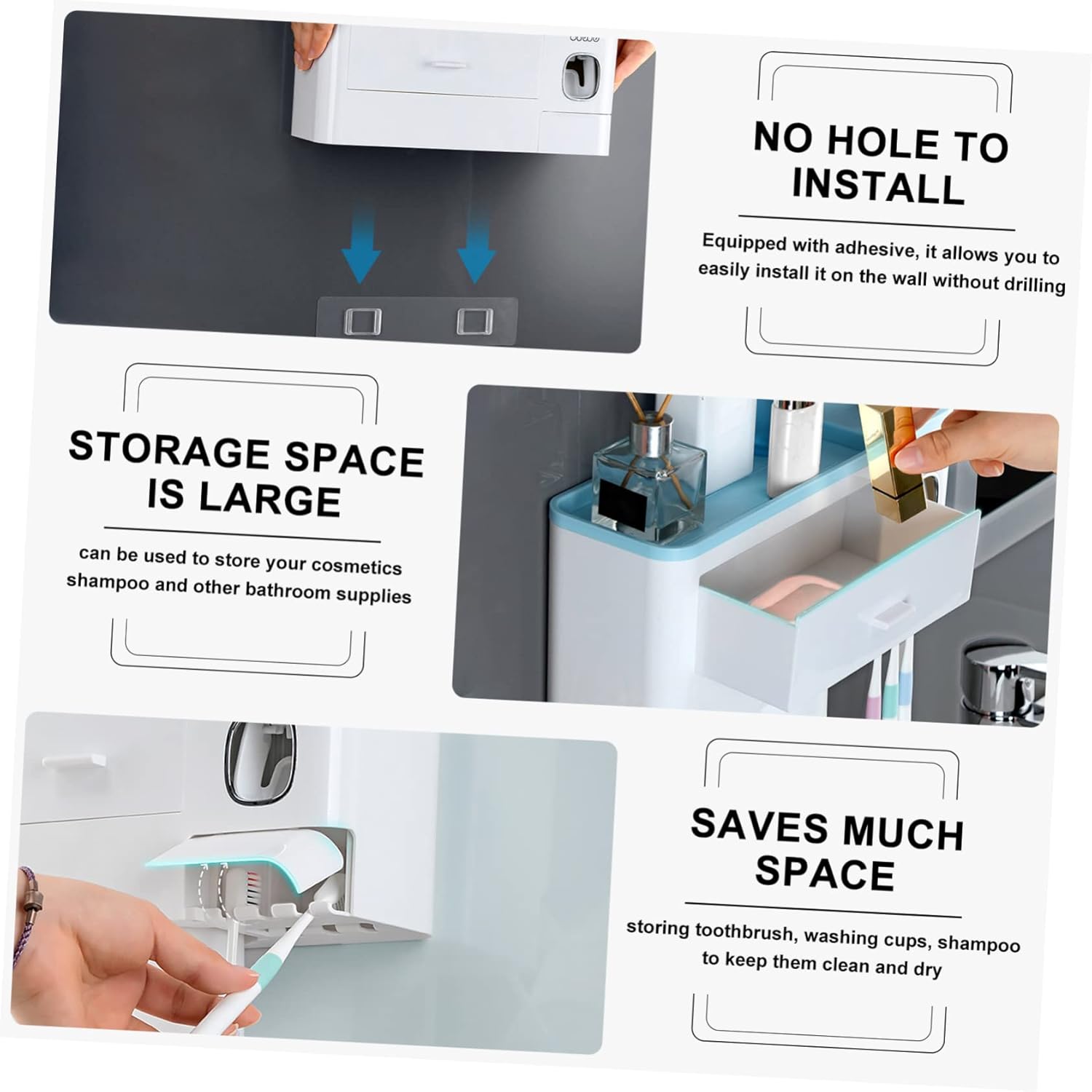 NO HOLE TO INSTALL

Equipped with adhesive, it allows you to easily install it on the wall without drilling

STORAGE SPACE IS LARGE

can be used to store your cosmetics shampoo and other bathroom supplies

SAVES MUCH SPACE

storing toothbrush, washing cups, shampoo to keep them clean and dry