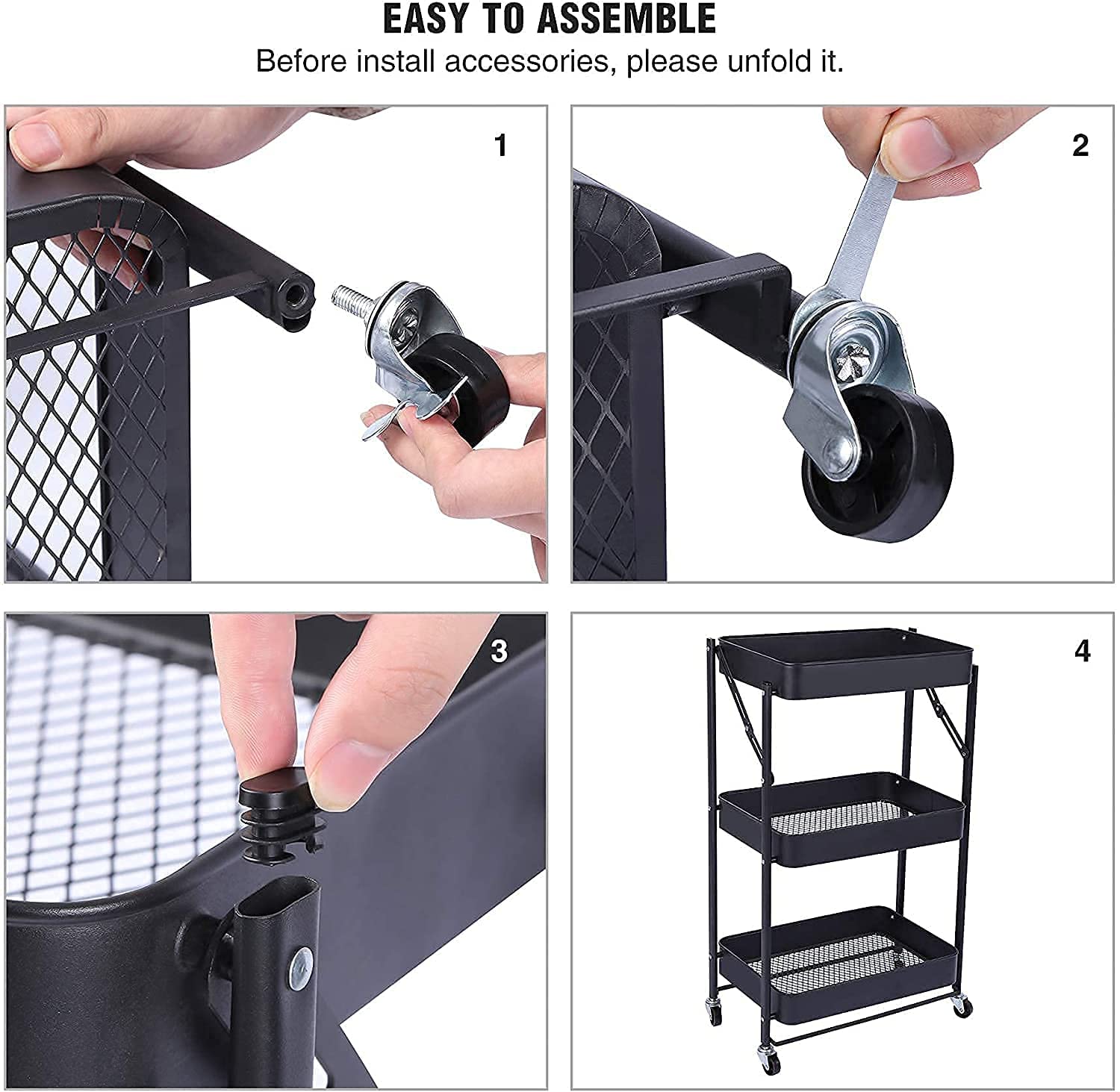 EASY TO ASSEMBLE
Before install accessories, please unfold it.

1

2

3

4