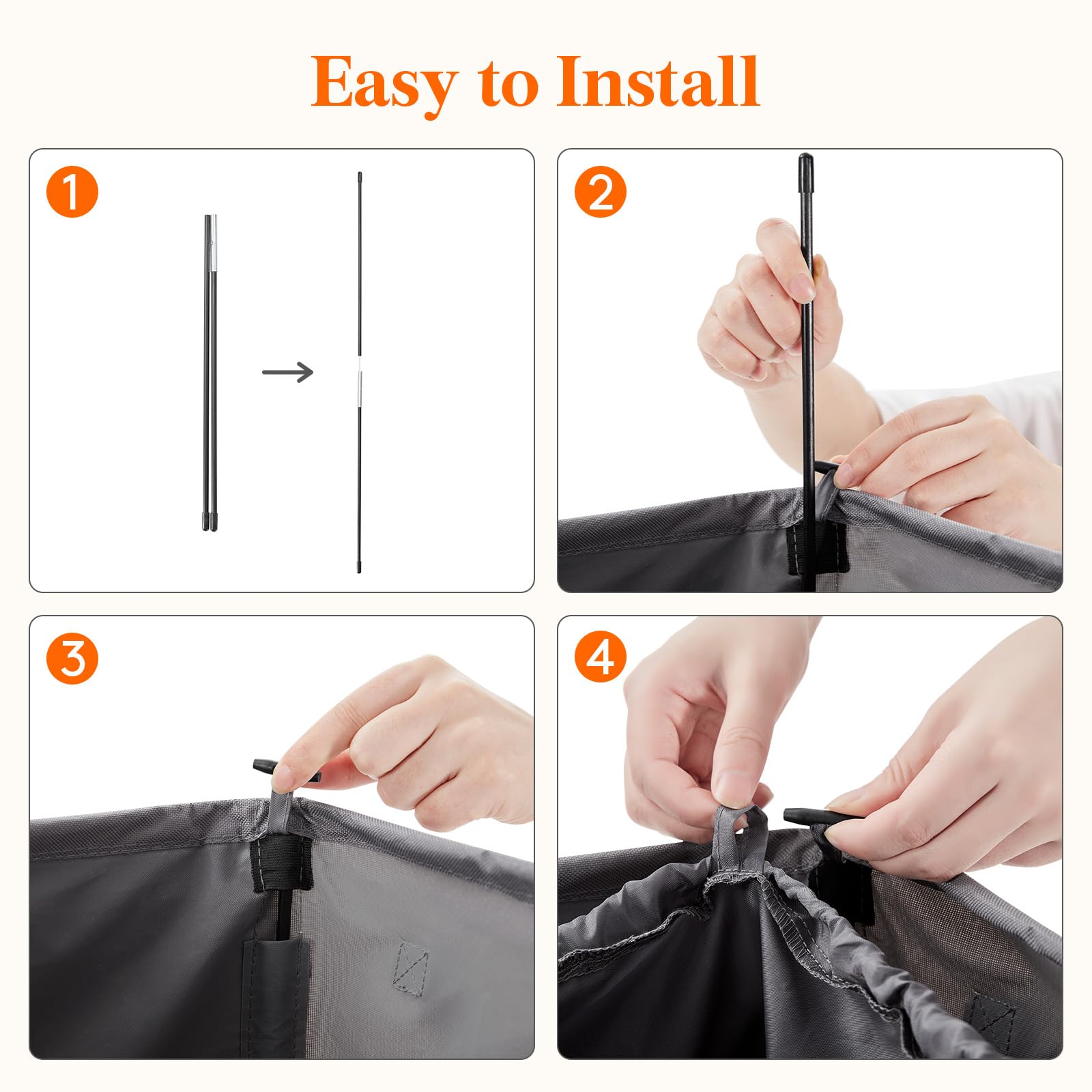 Easy to Install

1

2

3

4