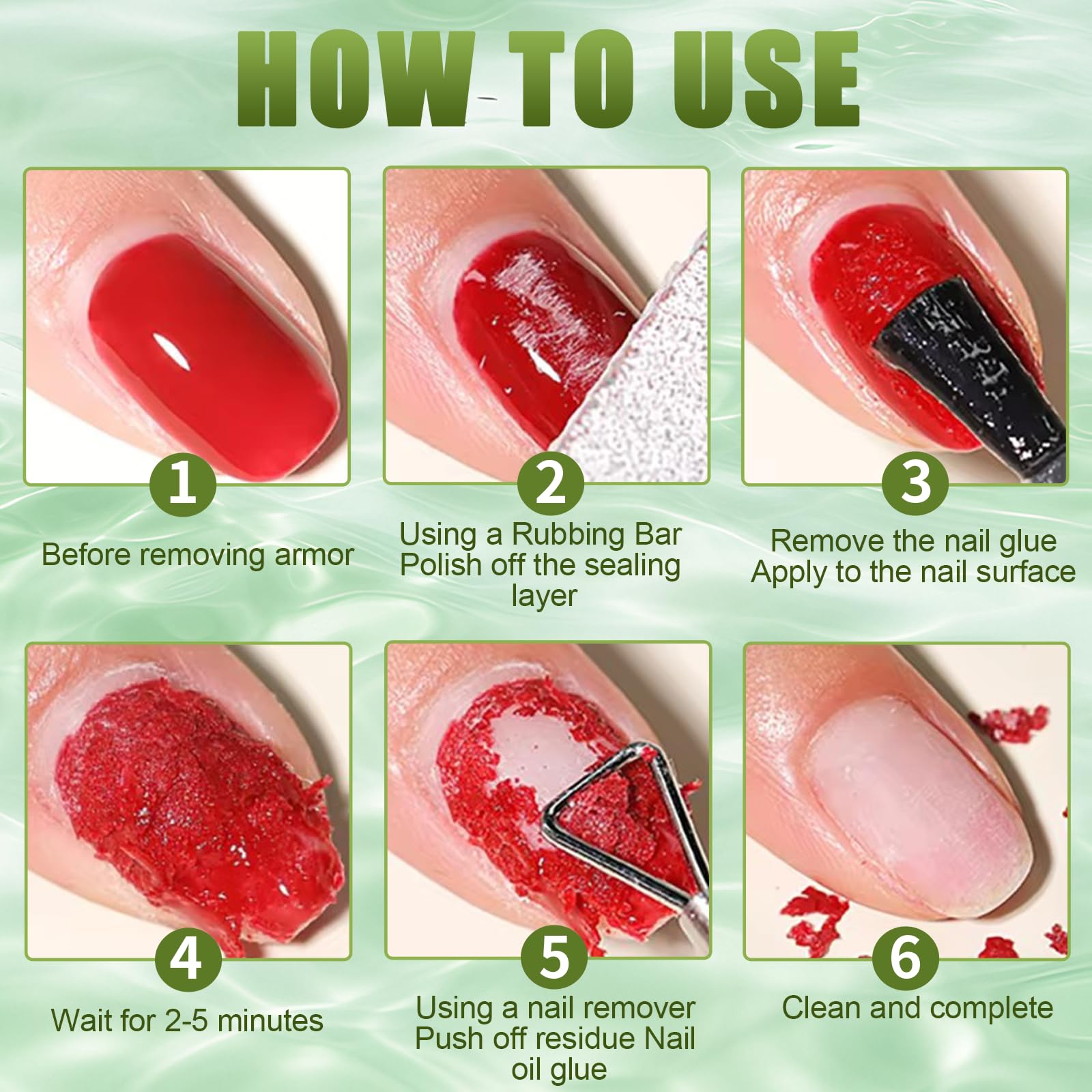 HOW TO USE

1
Before removing armor

2
Using a Rubbing Bar Polish off the sealing layer

3
Remove the nail glue Apply to the nail surface

4
Wait for 2-5 minutes

5
Using a nail remover Push off residue Nail oil glue

6
Clean and complete