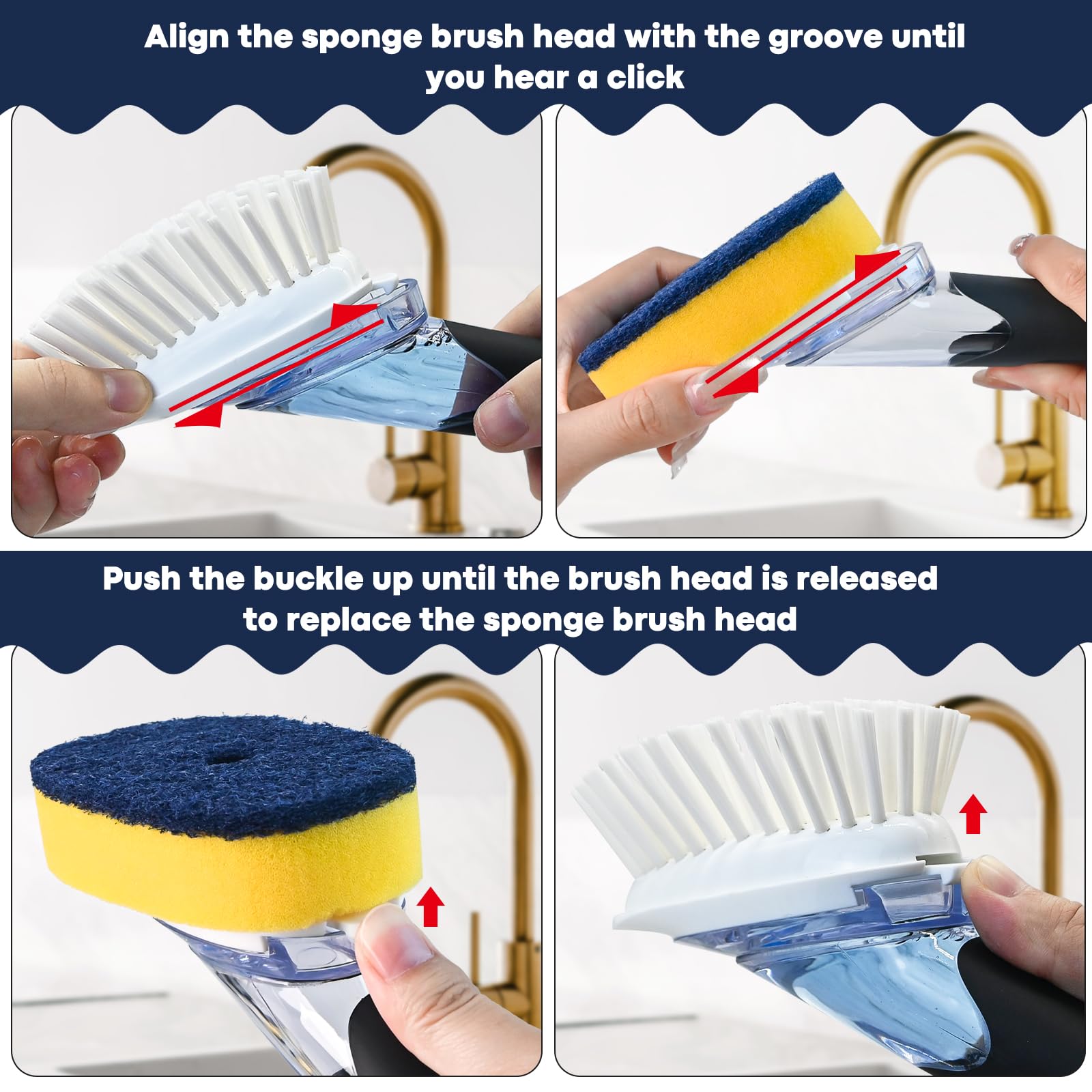 Align the sponge brush head with the groove until you hear a click

Push the buckle up until the brush head is released to replace the sponge brush head