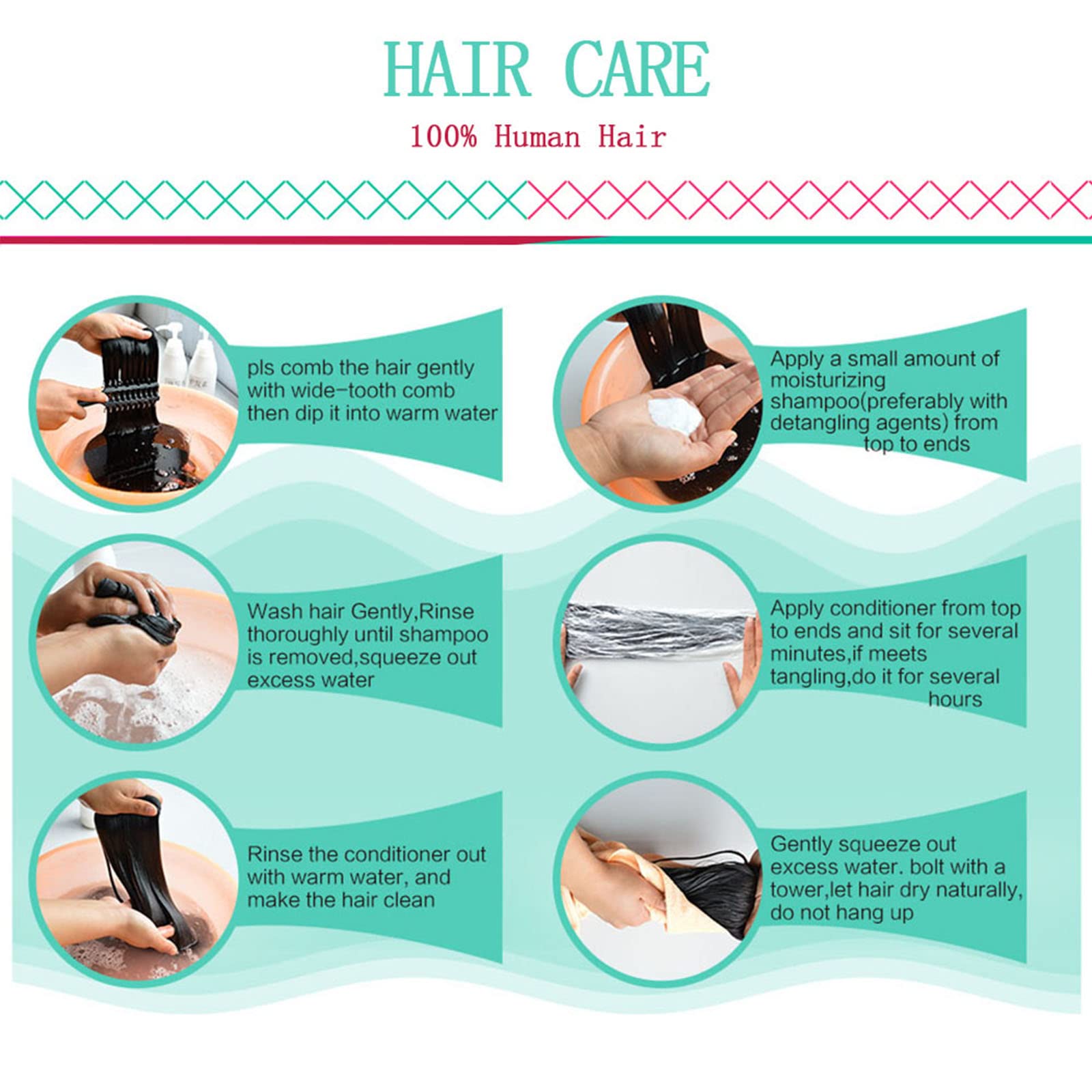 HAIR CARE

100% Human Hair

pls comb the hair gently with wide-tooth comb then dip it into warm water

Apply a small amount of moisturizing shampoo(preferably with detangling agents) from top to ends

Wash hair Gently,Rinse thoroughly until shampoo is removed,squeeze out excess water

Apply conditioner from top to ends and sit for several minutes,if meets tangling,do it for several hours

Rinse the conditioner out with warm water, and make the hair clean

Gently squeeze out excess water. bolt with a tower,let hair dry naturally, do not hang up