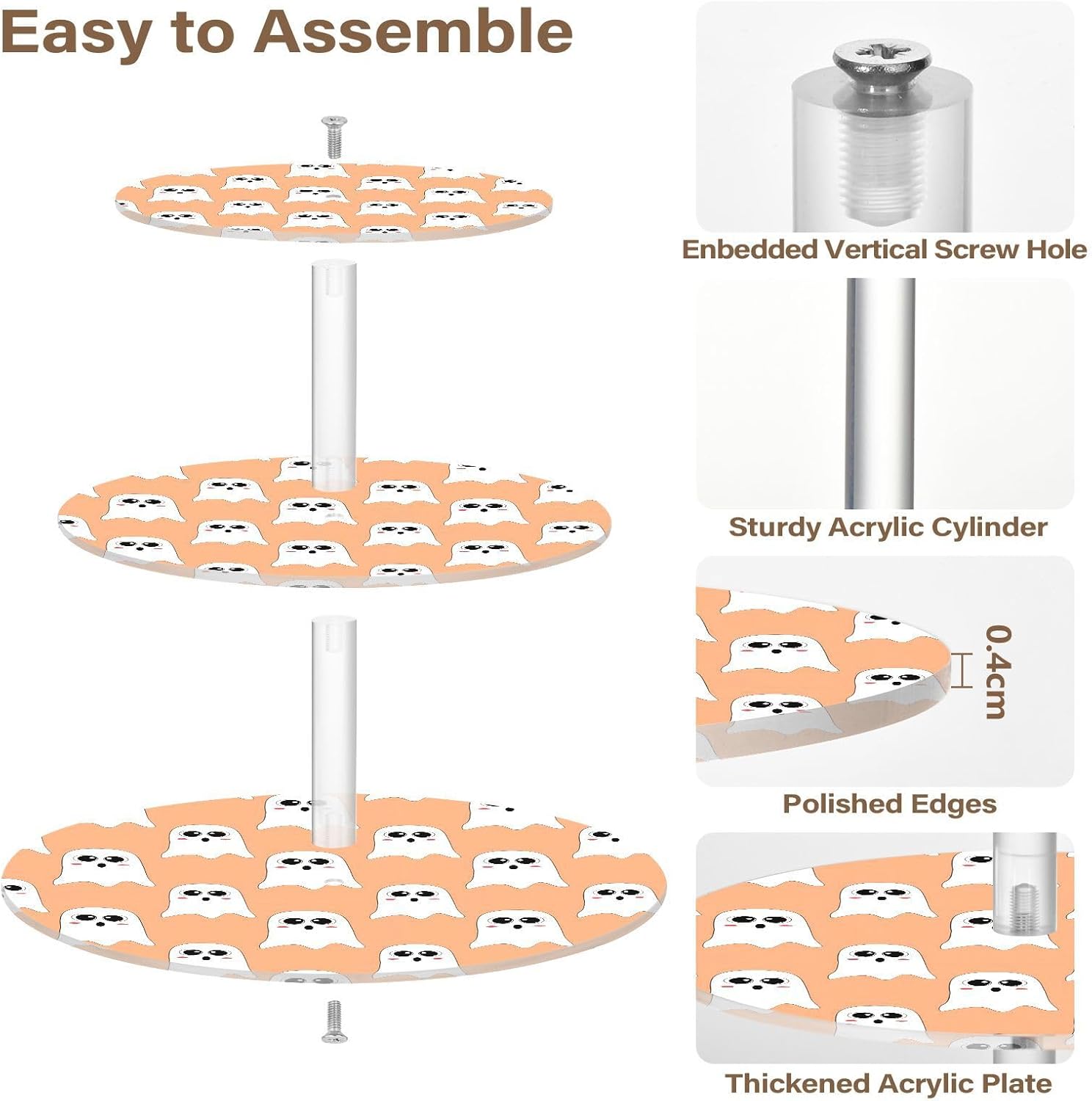 Easy to Assemble

Enbedded Vertical Screw Hole

Sturdy Acrylic Cylinder

0.4cm

Polished Edges

Thickened Acrylic Plate