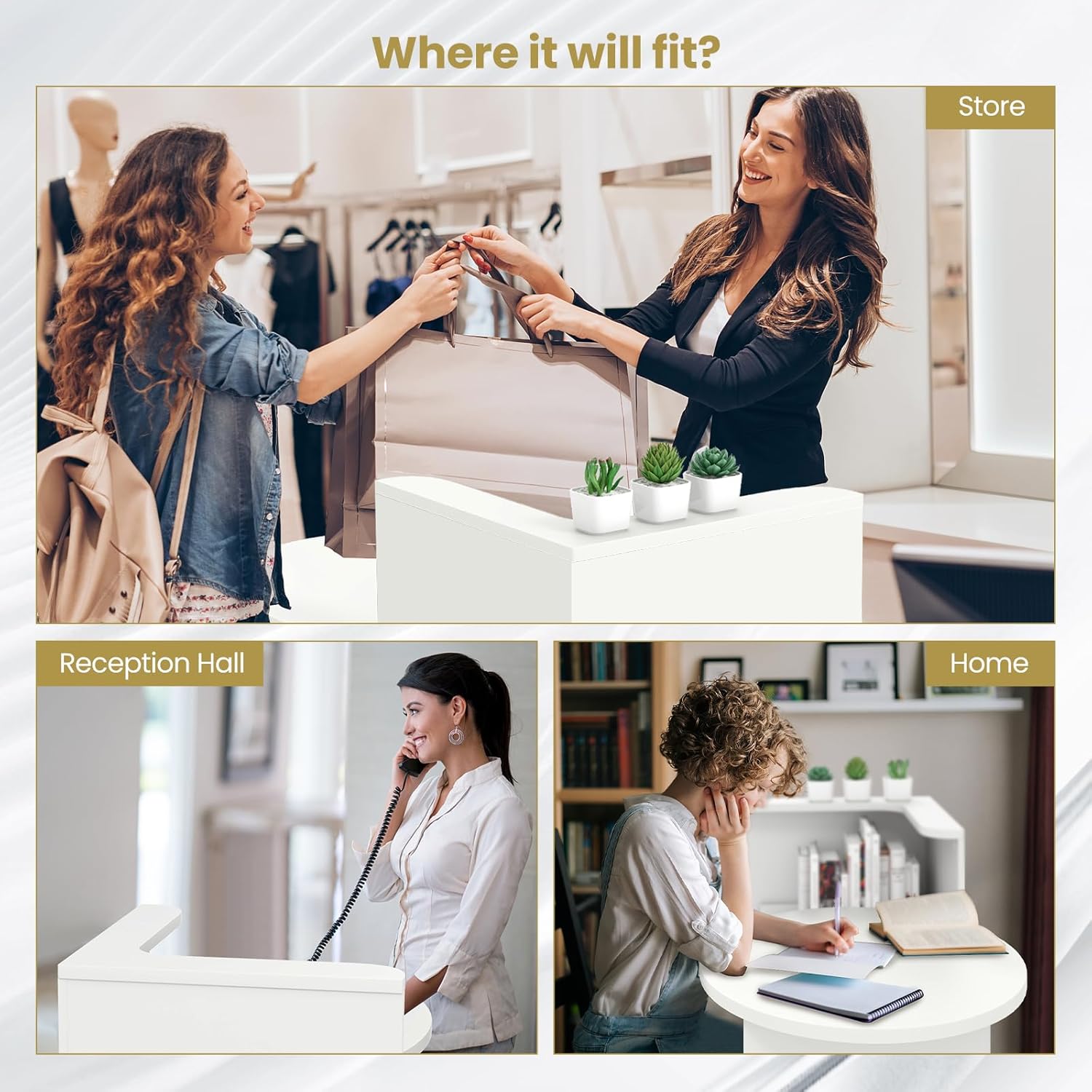 Where it will fit?

Store

Reception Hall

Home