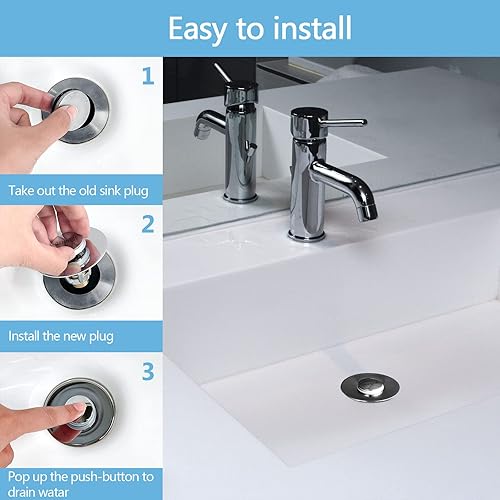 Easy to install

1

Take out the old sink plug

2

Install the new plug

3

Pop up the push-button to drain watar