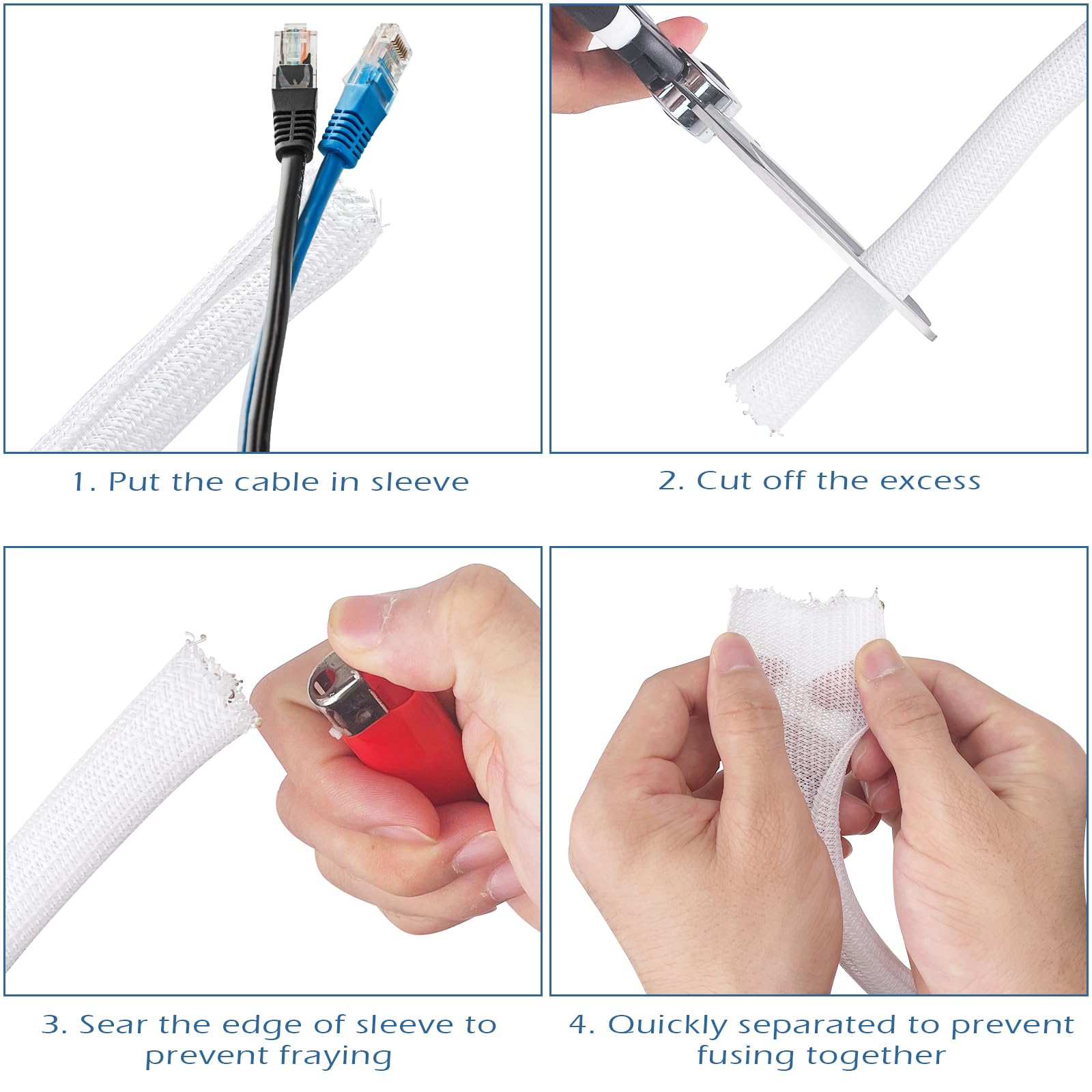 1. Put the cable in sleeve

2. Cut off the excess

3. Sear the edge of sleeve to prevent fraying

4. Quickly separated to prevent fusing together