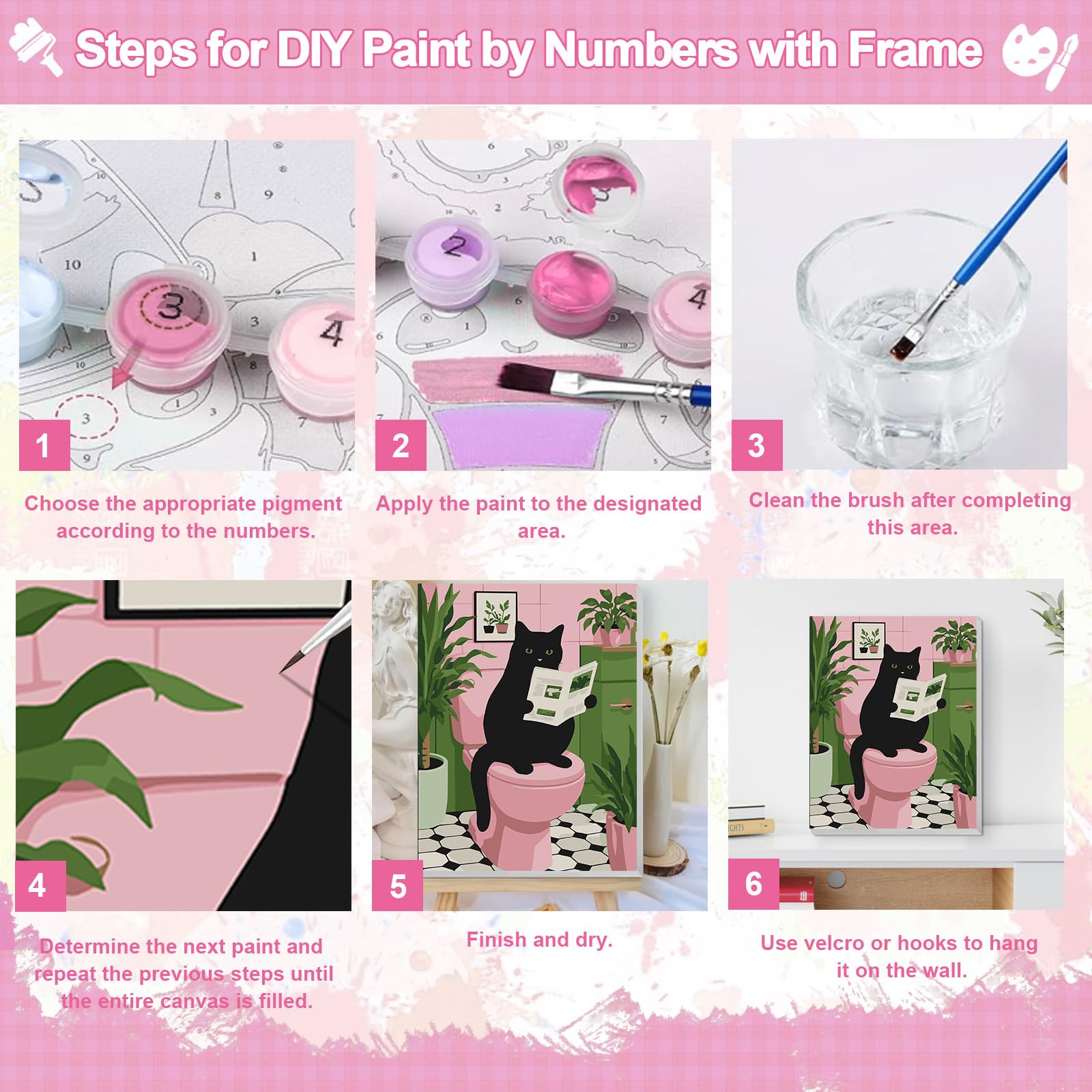 Steps for DIY Paint by Numbers with Frame

1

Choose the appropriate pigment according to the numbers.

2

Apply the paint to the designated area.

3

Clean the brush after completing this area.

4

Determine the next paint and repeat the previous steps until the entire canvas is filled.

5

Finish and dry.

6

Use velcro or hooks to hang it on the wall.