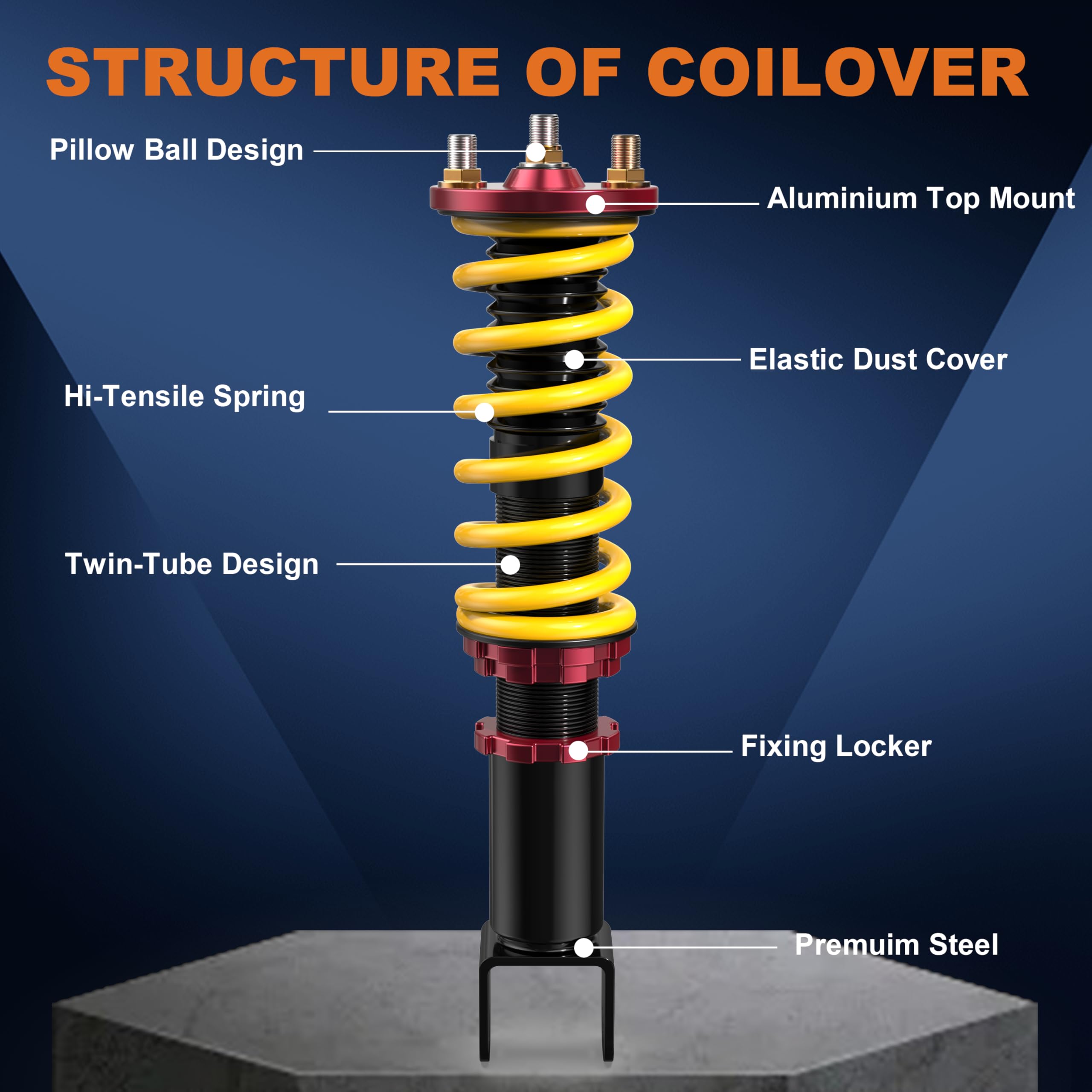 STRUCTURE OF COILOVER

Pillow Ball Design

Aluminium Top Mount

Elastic Dust Cover

Hi-Tensile Spring

Twin-Tube Design

Fixing Locker

Premuim Steel