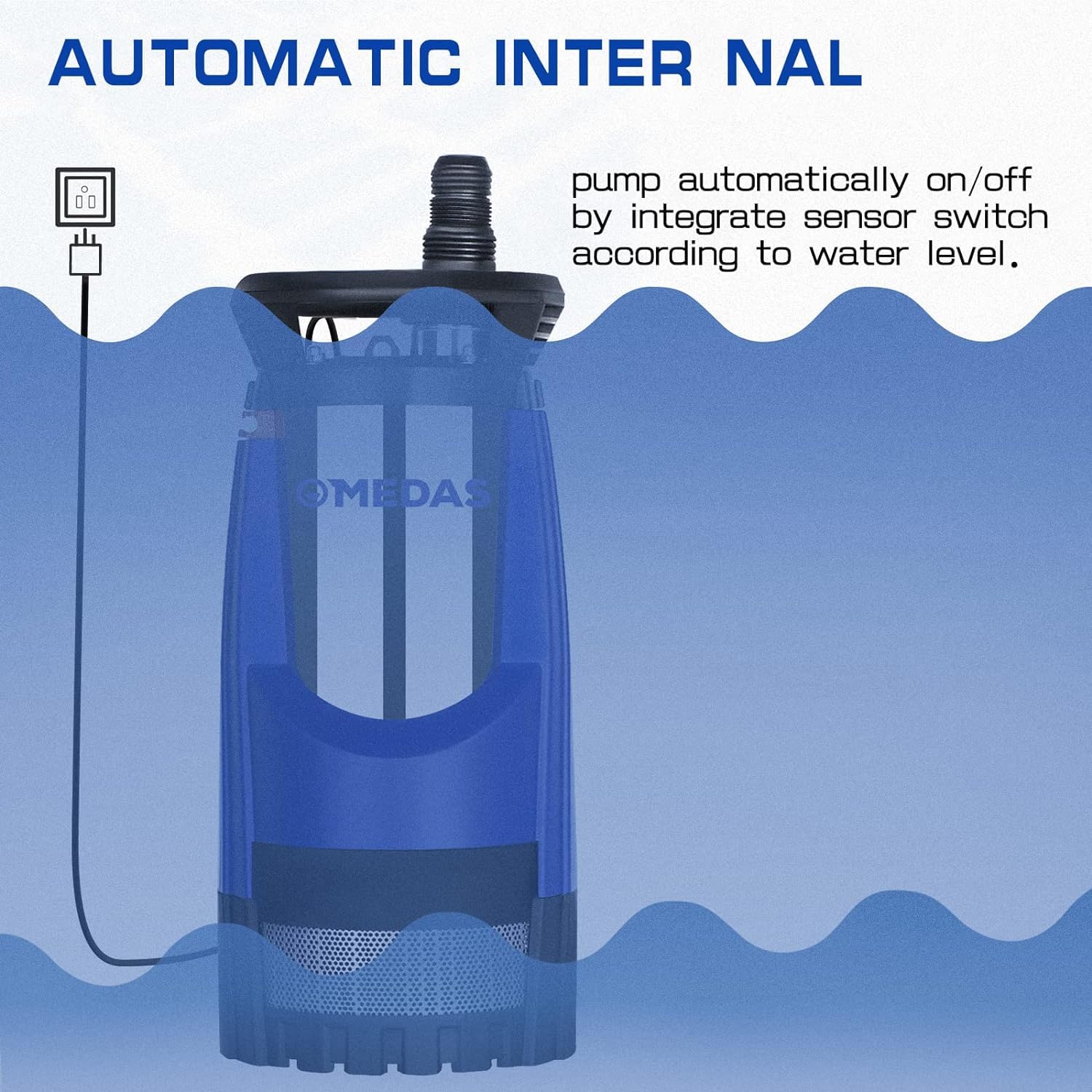 AUTOMATIC INTER NAL

pump automatically on/off by integrate sensor switch according to water level.

MEDAS