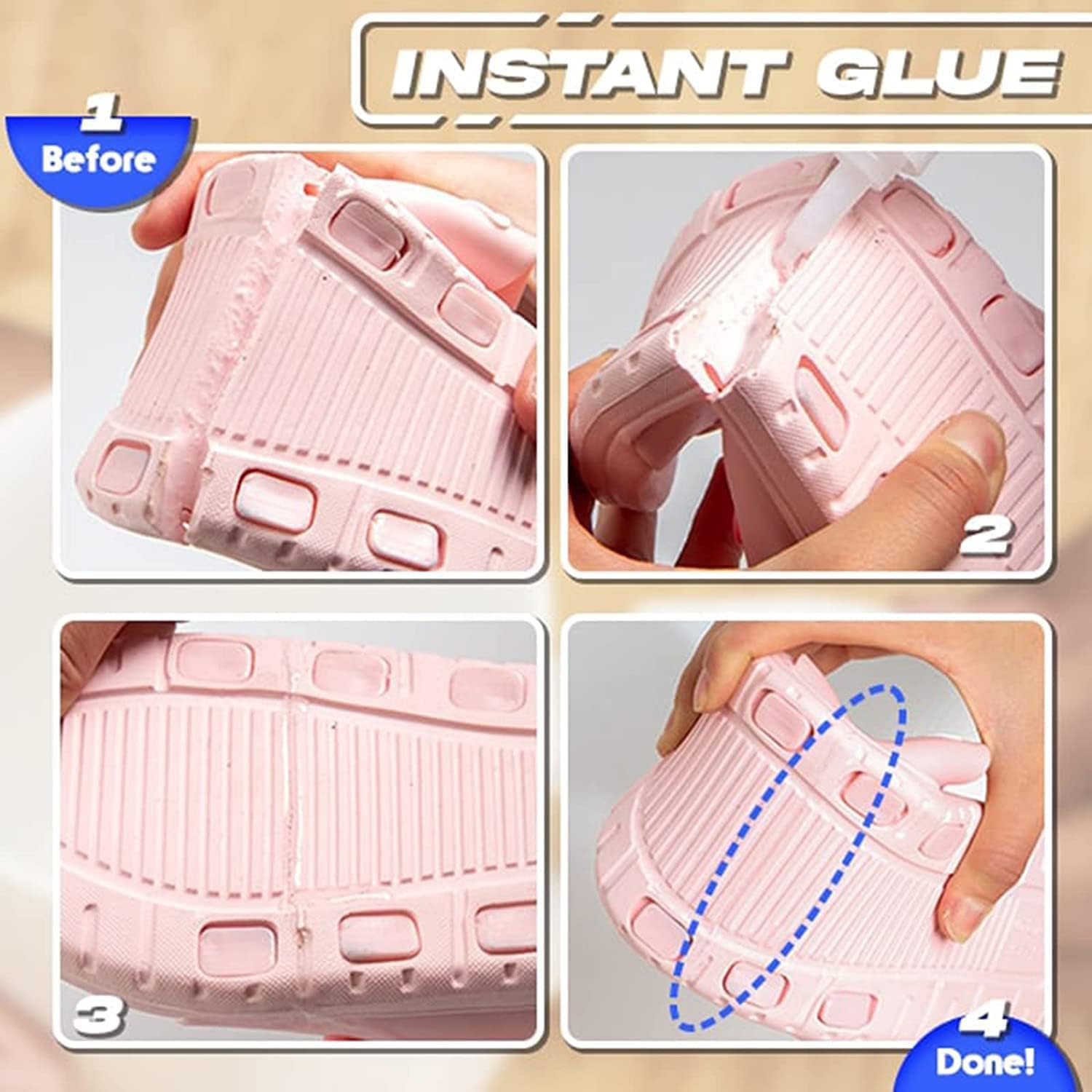 INSTANT GLUE

1
Before

2

3

4
Done!