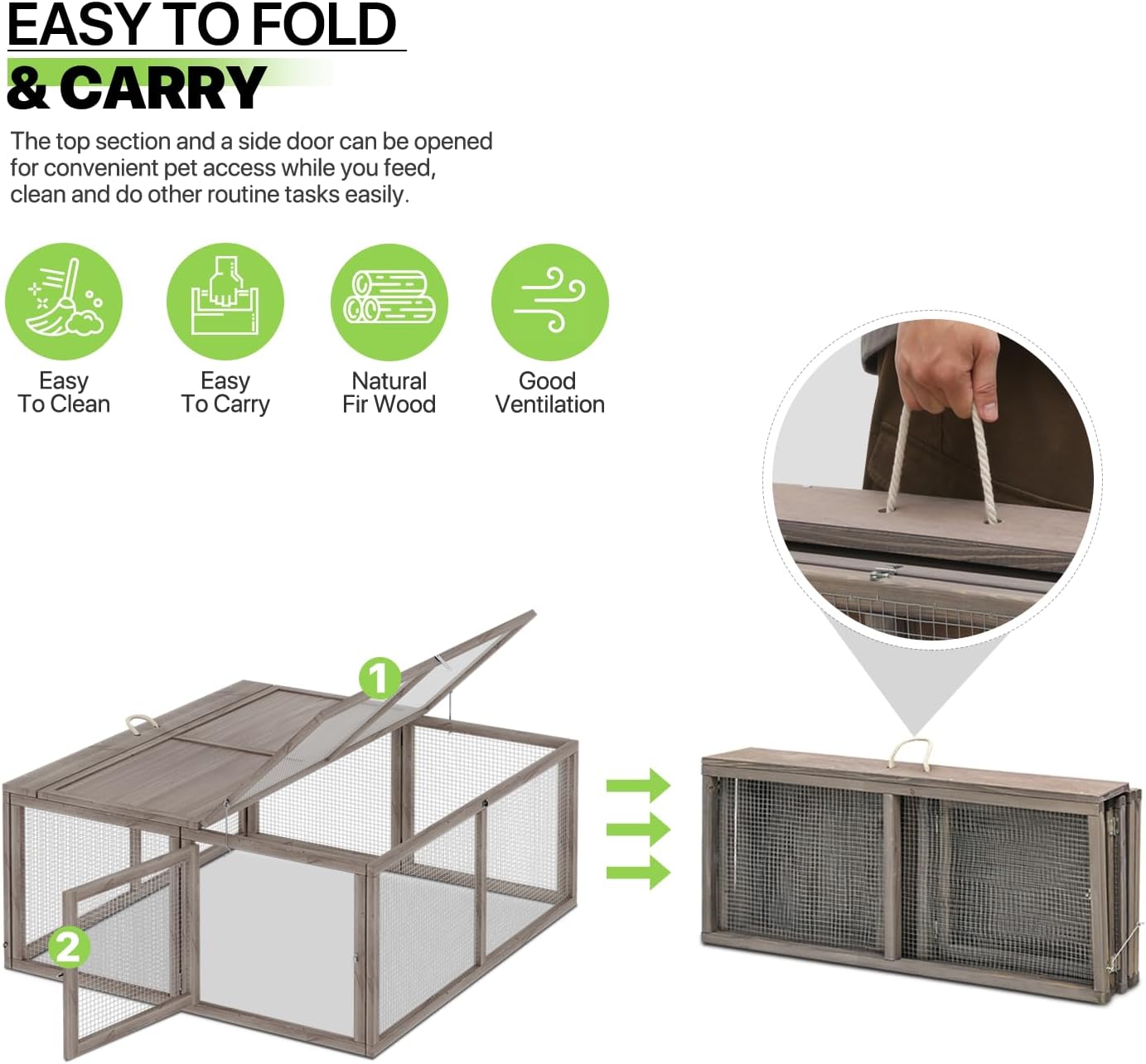 EASY TO FOLD
& CARRY

The top section and a side door can be opened for convenient pet access while you feed, clean and do other routine tasks easily.

Easy
To Clean

Easy
To Carry

Natural
Fir Wood

Good
Ventilation

1

2