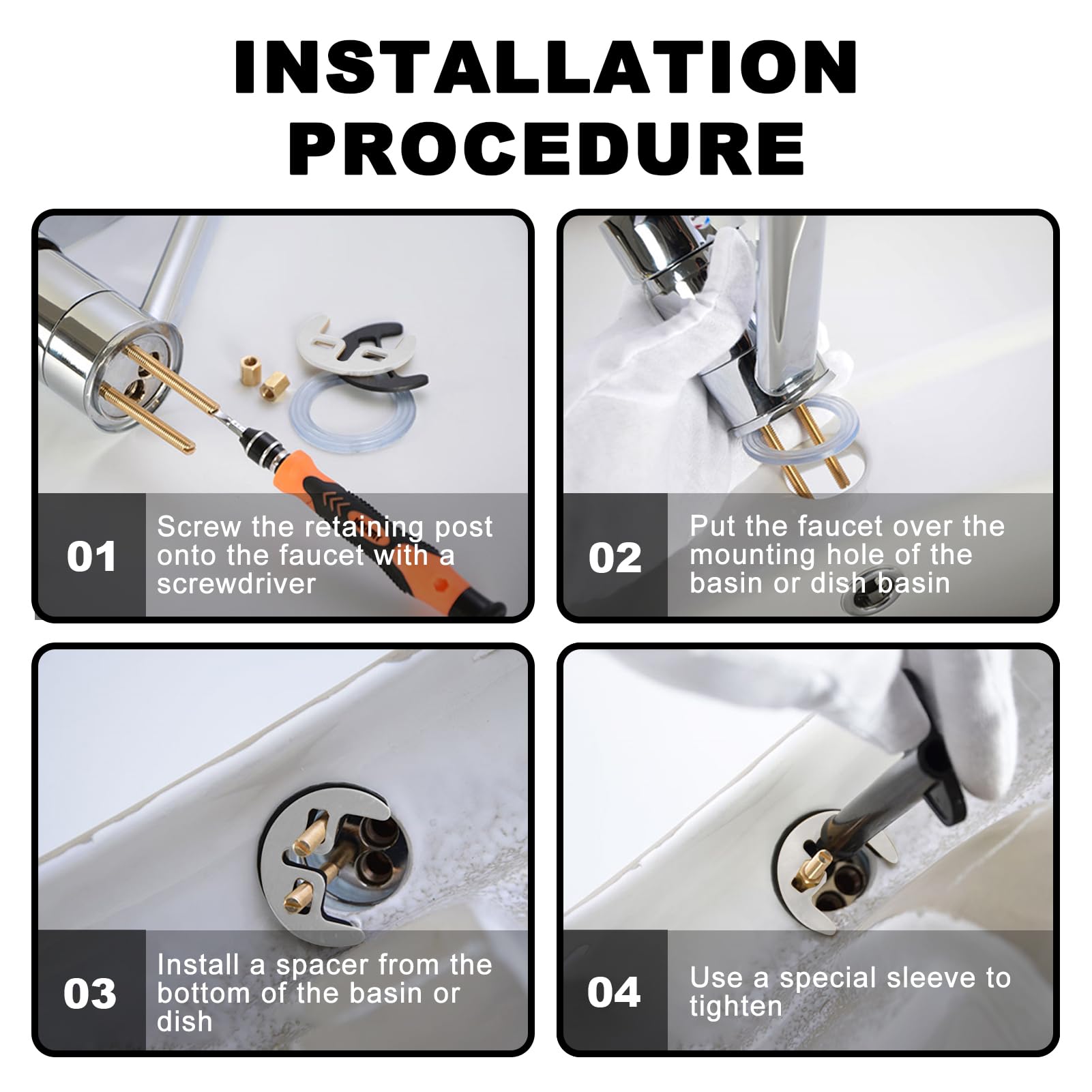 INSTALLATION PROCEDURE

01 Screw the retaining post onto the faucet with a screwdriver

02 Put the faucet over the mounting hole of the basin or dish basin

03 Install a spacer from the bottom of the basin or dish

04 Use a special sleeve to tighten