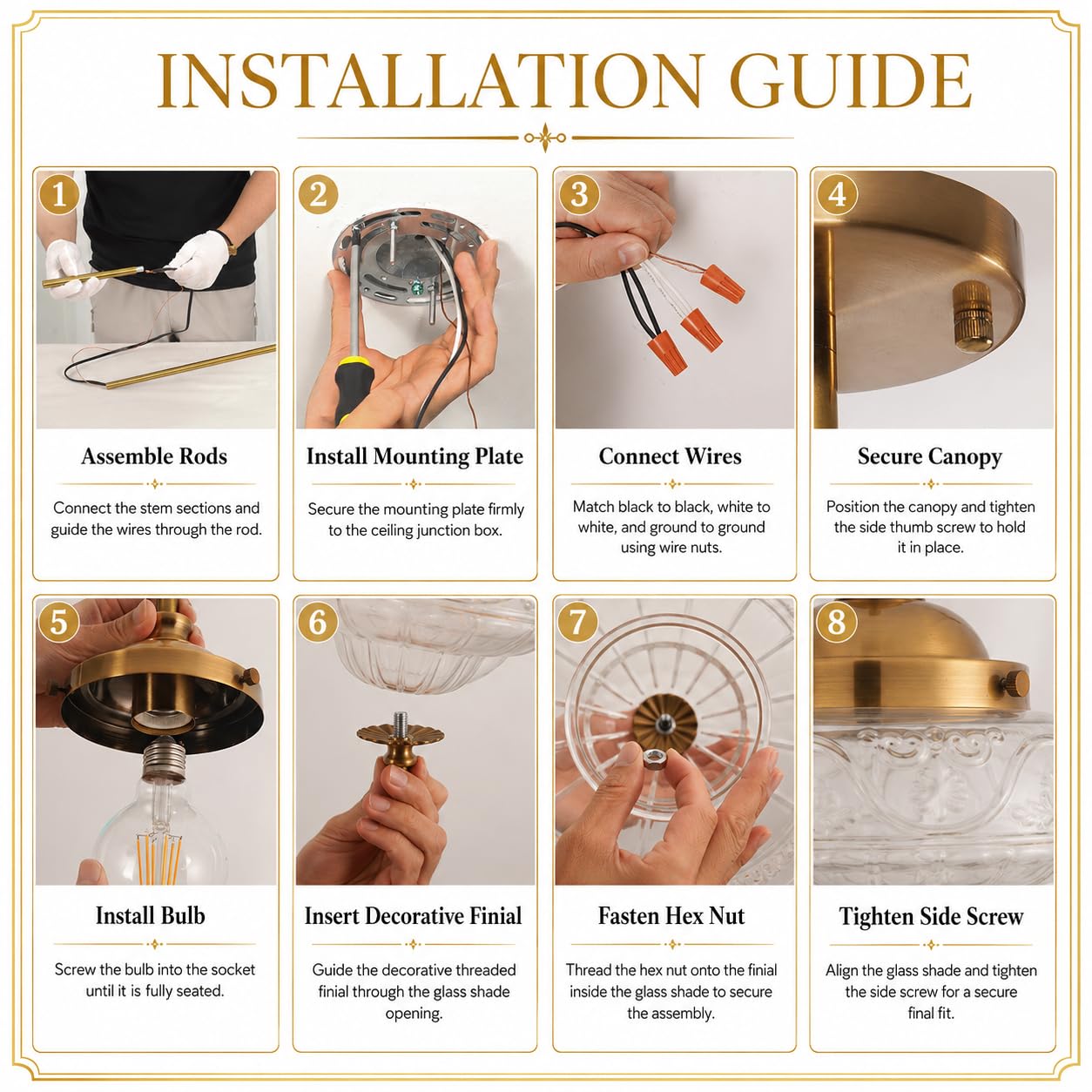 INSTALLATION GUIDE

1
Assemble Rods
Connect the stem sections and guide the wires through the rod.

2
Install Mounting Plate
Secure the mounting plate firmly to the ceiling junction box.

3
Connect Wires
Match black to black, white to white, and ground to ground using wire nuts.

4
Secure Canopy
Position the canopy and tighten the side thumb screw to hold it in place.

5
Install Bulb
Screw the bulb into the socket until it is fully seated.

6
Insert Decorative Finial
Guide the decorative threaded finial through the glass shade opening.

7
Fasten Hex Nut
Thread the hex nut onto the finial inside the glass shade to secure the assembly.

8
Tighten Side Screw
Align the glass shade and tighten the side screw for a secure final fit.