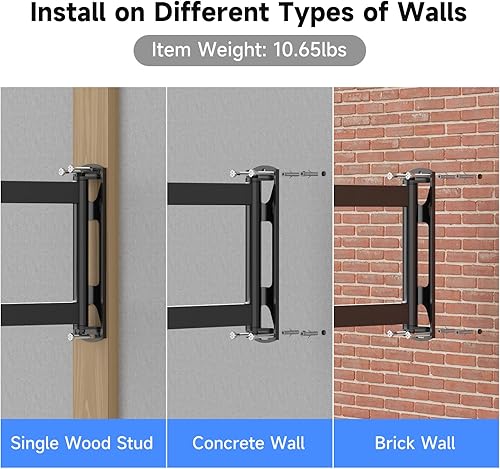 Install on Different Types of Walls

Item Weight: 10.65lbs

Single Wood Stud

Concrete Wall

Brick Wall